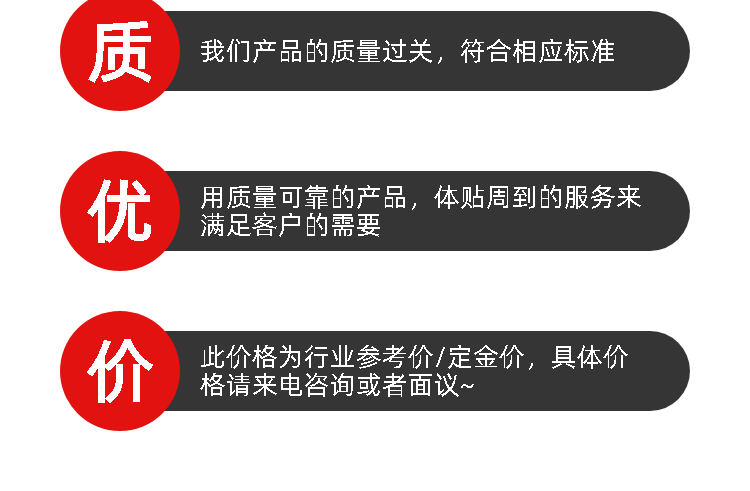 质

我们产品的质量过关，符合相应标准

优

用质量可靠的产品，体贴周到的服务来满足客户的需要

价

此价格为行业参考价/定金价，具体价格请来电咨询或者面议~