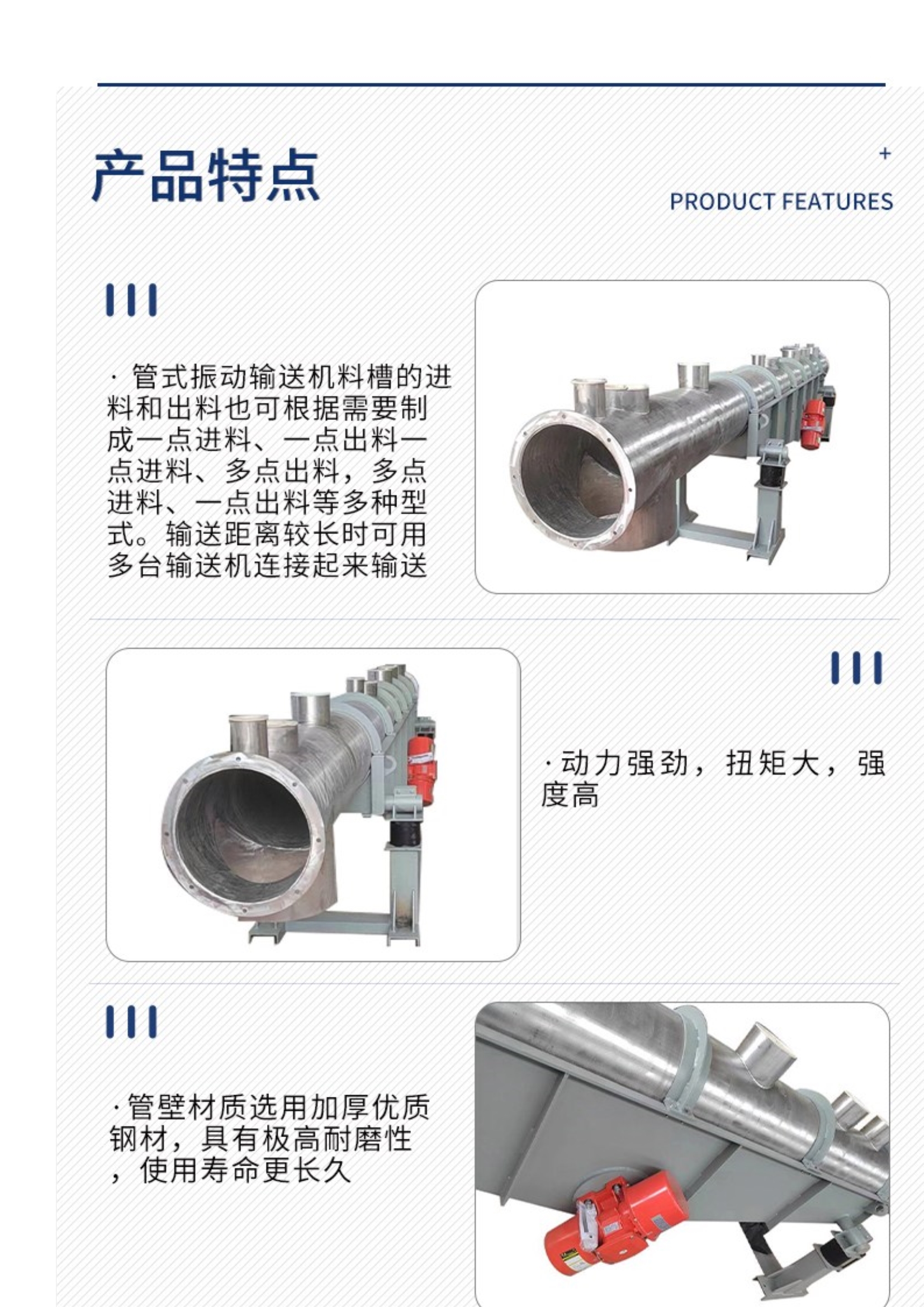 产品特点

+

PRODUCT FEATURES

· 管式振动输送机料槽的进料和出料也可根据需要制成一点进料、一点出料一点进料、多点出料，多点进料、一点出料等多种型式。输送距离较长时可用多台输送机连接起来输送

·动力强劲，扭矩大，强度高

·管壁材质选用加厚优质钢材，具有极高耐磨性，使用寿命更长久