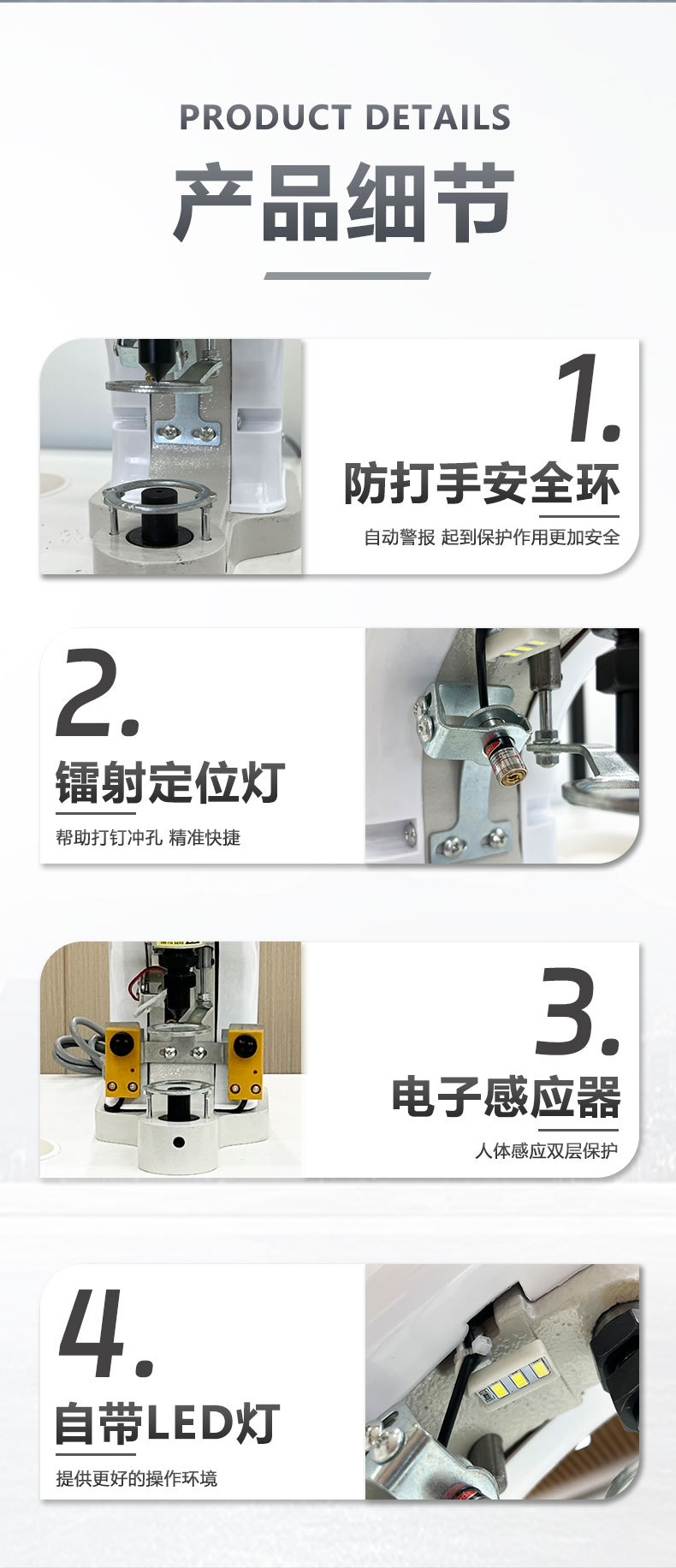 PRODUCT DETAILS
产品细节

1.
防打手安全环
自动警报 起到保护作用更加安全

2.
镭射定位灯
帮助打钉冲孔 精准快捷

3.
电子感应器
人体感应双层保护

4.
自带LED灯
提供更好的操作环境