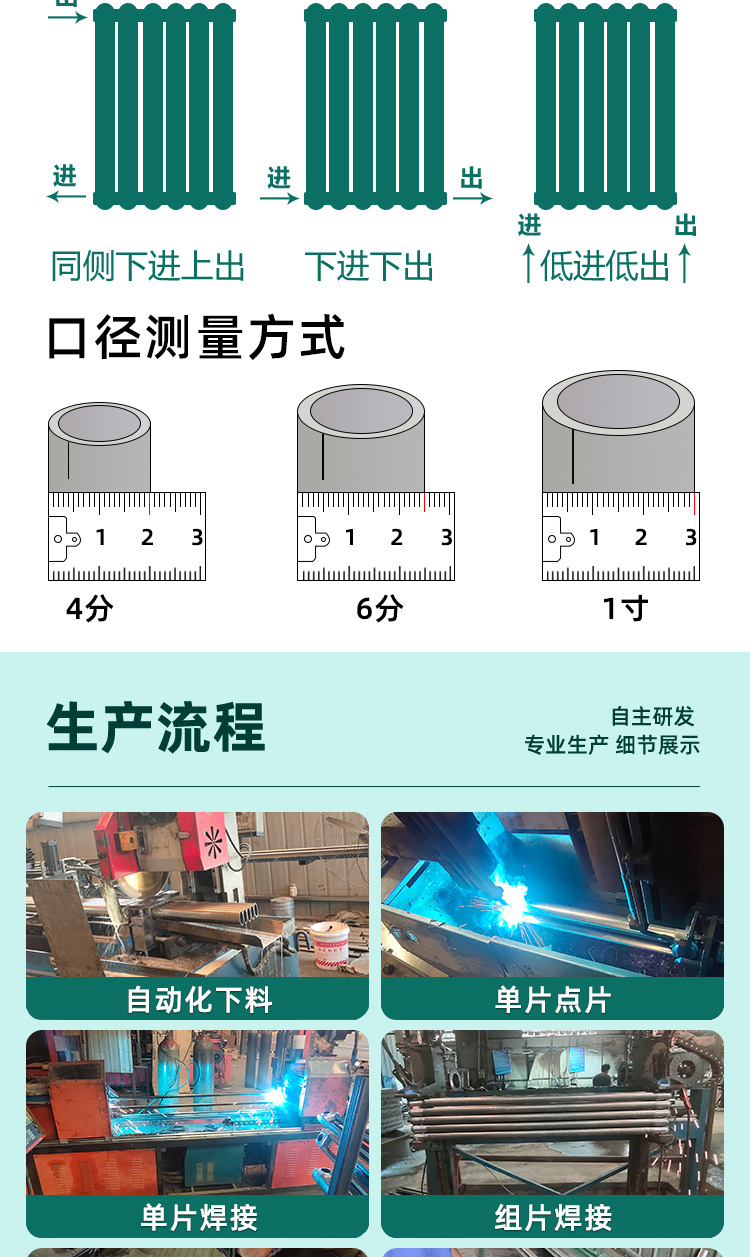 出
进
同侧下进上出

进
出
下进下出

进
出
低进低出

口径测量方式

1 2 3
4分

1 2 3
6分

1 2 3
1寸

生产流程

自主研发
专业生产 细节展示

自动化下料

单片点片

单片焊接

组片焊接