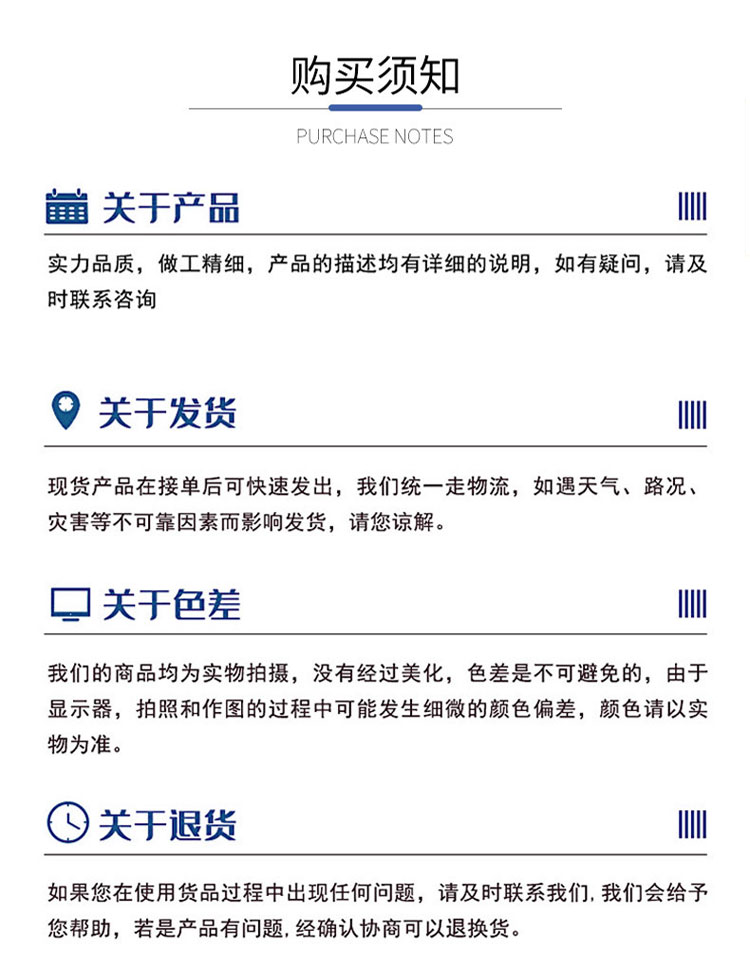 购买须知

PURCHASE NOTES

关于产品

实力品质，做工精细，产品的描述均有详细的说明，如有疑问，请及时联系咨询

关于发货

现货产品在接单后可快速发出，我们统一走物流，如遇天气、路况、灾害等不可靠因素而影响发货，请您谅解。

关于色差

我们的商品均为实物拍摄，没有经过美化，色差是不可避免的，由于显示器，拍照和作图的过程中可能发生细微的颜色偏差，颜色请以实物为准。

关于退货

如果您在使用货品过程中出现任何问题，请及时联系我们，我们会给予您帮助，若是产品有问题，经确认协商可以退换货。