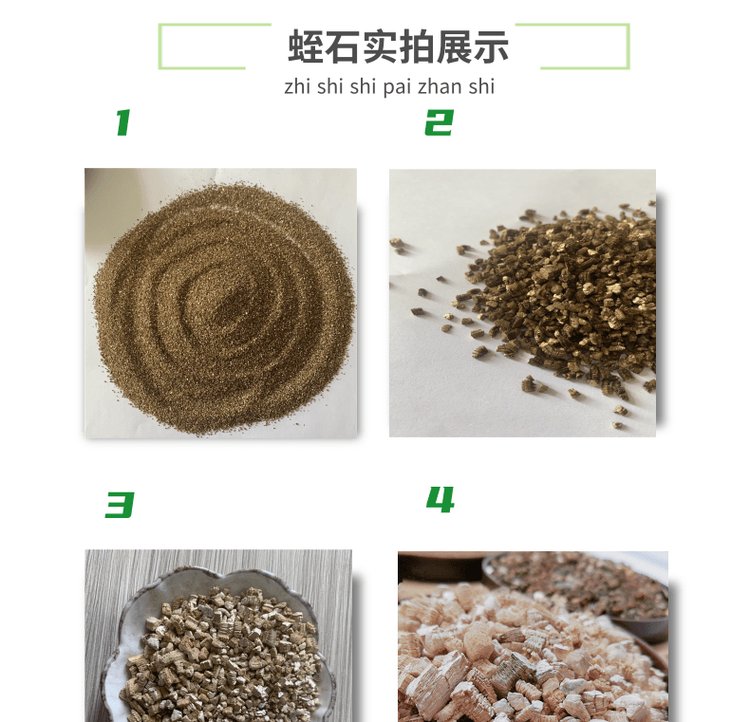 蛭石实拍展示
zhi shi shi pai zhan shi

1

2

3

4