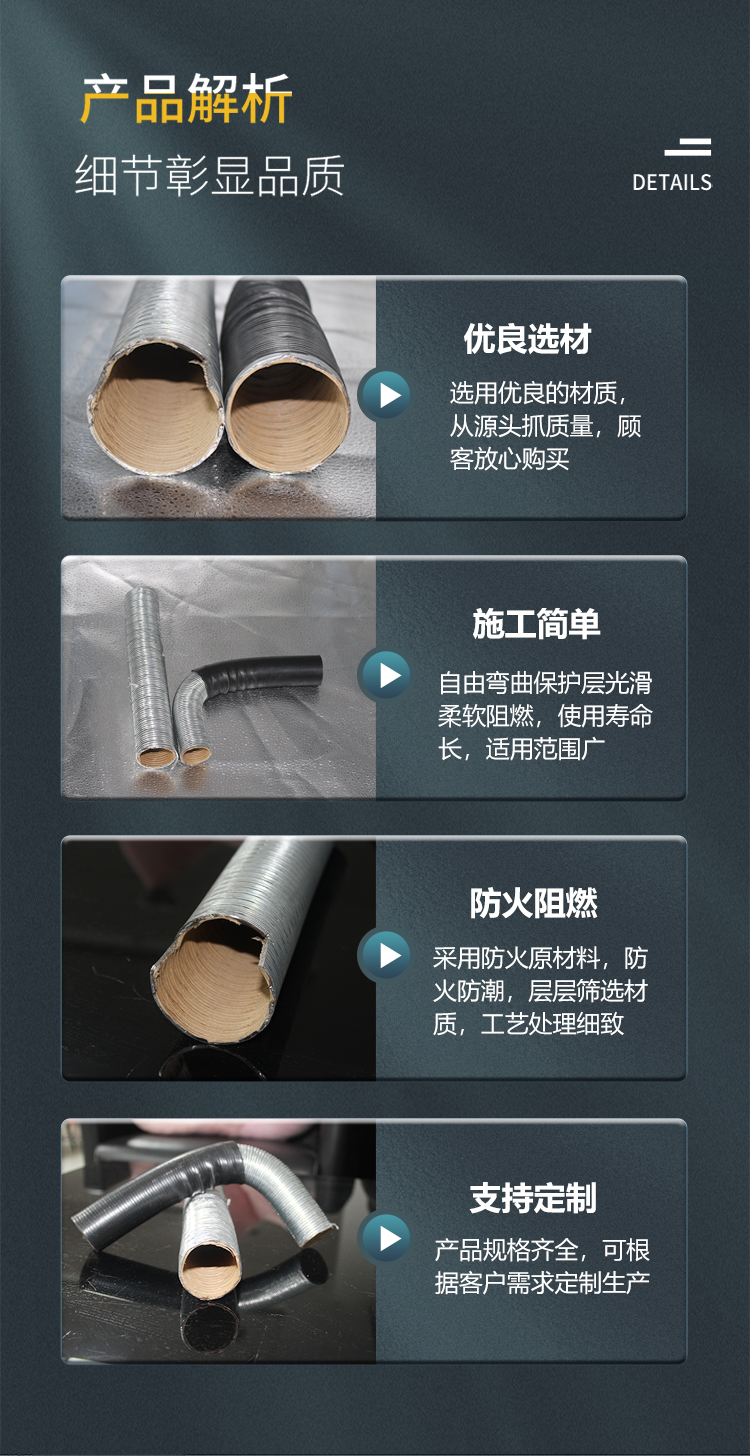 产品解析

细节彰显品质

DETAILS

优良选材

选用优良的材质，从源头抓质量，顾客放心购买

施工简单

自由弯曲保护层光滑柔软阻燃，使用寿命长，适用范围广

防火阻燃

采用防火原材料，防火防潮，层层筛选材质，工艺处理细致

支持定制

产品规格齐全，可根据客户需求定制生产