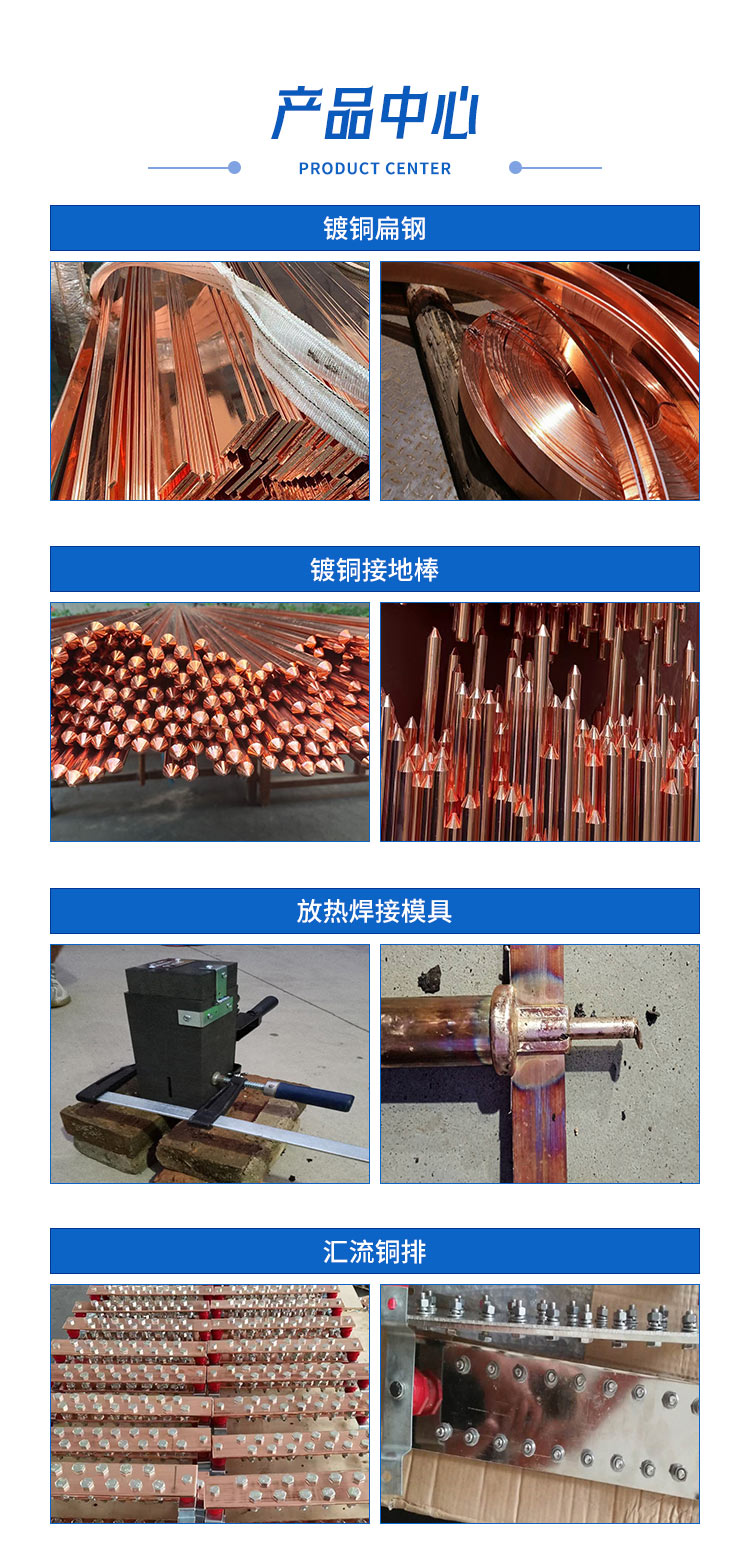 产品中心

PRODUCT CENTER

镀铜扁钢

镀铜接地棒

放热焊接模具

汇流铜排