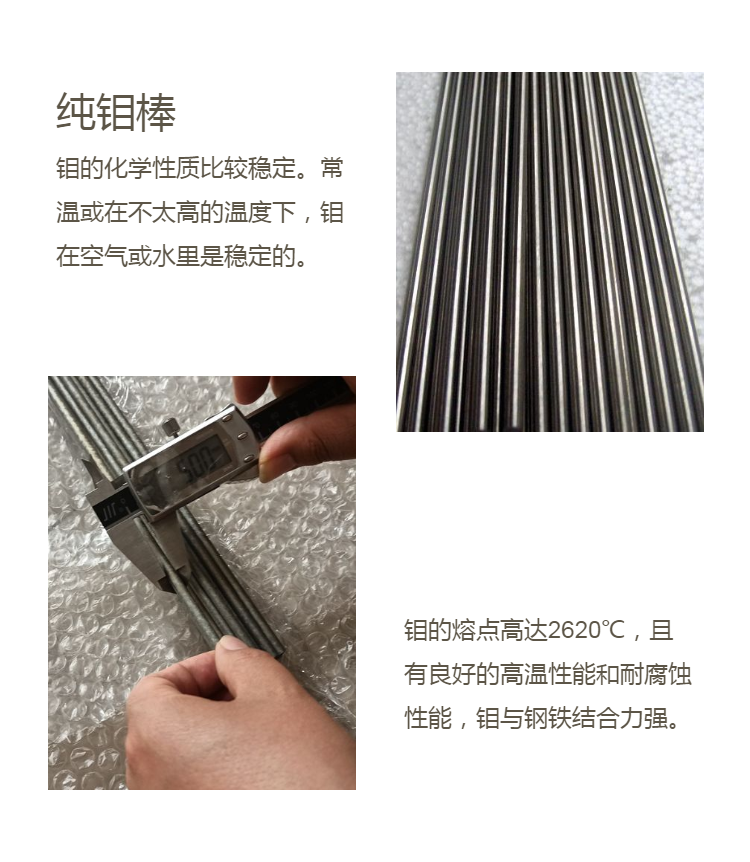 纯钼棒

钼的化学性质比较稳定。常温或在不太高的温度下，钼在空气或水里是稳定的。

5.00

钼的熔点高达2620℃，且有良好的高温性能和耐腐蚀性能，钼与钢铁结合力强。