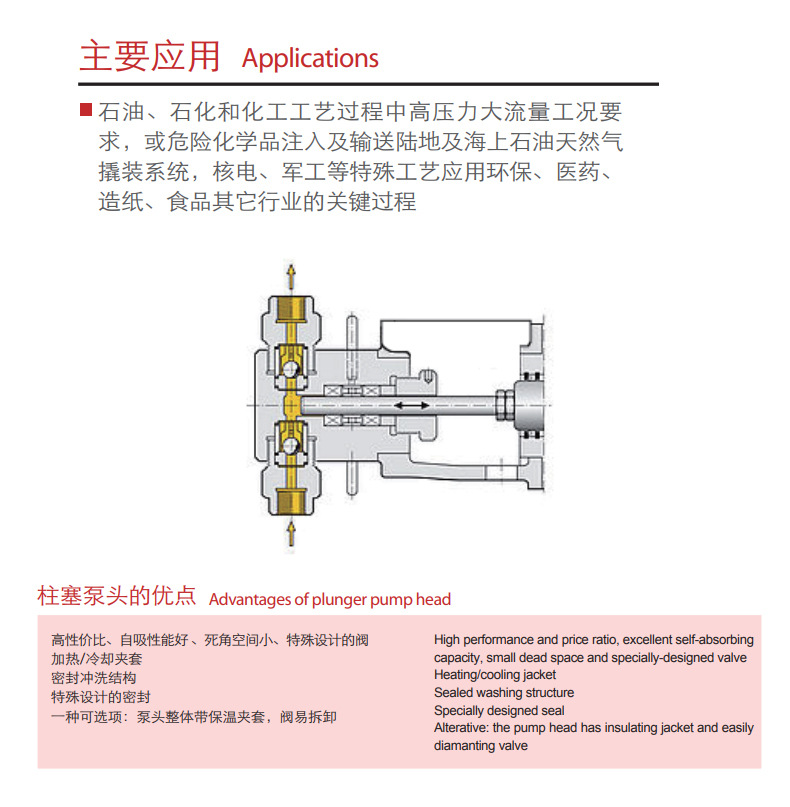 主要应用 Applications

石油、石化和化工工艺过程中高压力大流量工况要求，或危险化学品注入及输送陆地及海上石油天然气撬装系统，核电、军工等特殊工艺应用环保、医药、造纸、食品其它行业的关键过程

柱塞泵头的优点 Advantages of plunger pump head

高性价比、自吸性能好、死角空间小、特殊设计的阀
加热/冷却夹套
密封冲洗结构
特殊设计的密封
一种可选项：泵头整体带保温夹套，阀易拆卸

High performance and price ratio, excellent self-absorbing capacity, small dead space and specially-designed valve
Heating/cooling jacket
Sealed washing structure
Specially designed seal
Alterative: the pump head has insulating jacket and easily diamanting valve