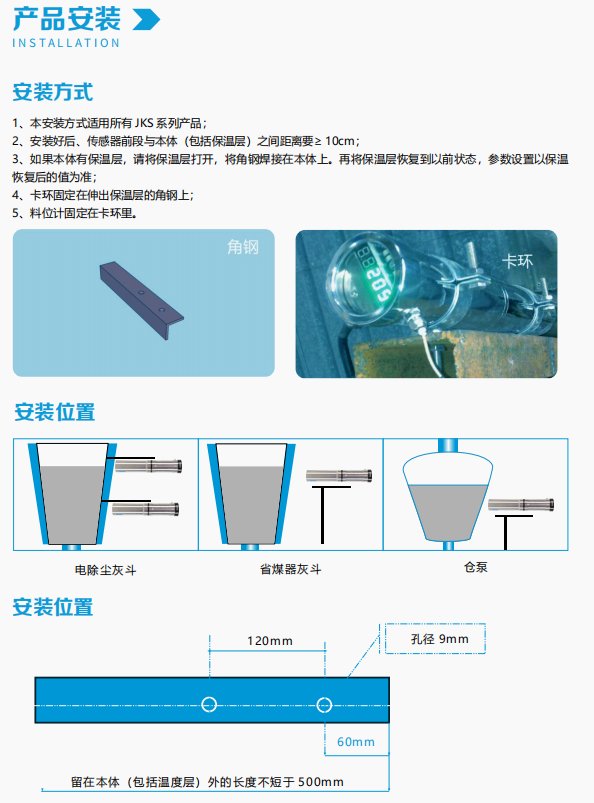 产品安装
INSTALLATION

安装方式

1、本安装方式适用所有 JKS 系列产品；
2、安装好后、传感器前段与本体（包括保温层）之间距离要≥ 10cm；
3、如果本体有保温层，请将保温层打开，将角钢焊接在本体上。再将保温层恢复到以前状态，参数设置以保温恢复后的值为准；
4、卡环固定在伸出保温层的角钢上；
5、料位计固定在卡环里。

角钢

卡环

安装位置

电除尘灰斗

省煤器灰斗

仓泵

安装位置

120mm

孔径 9mm

60mm

留在本体（包括温度层）外的长度不短于 500mm