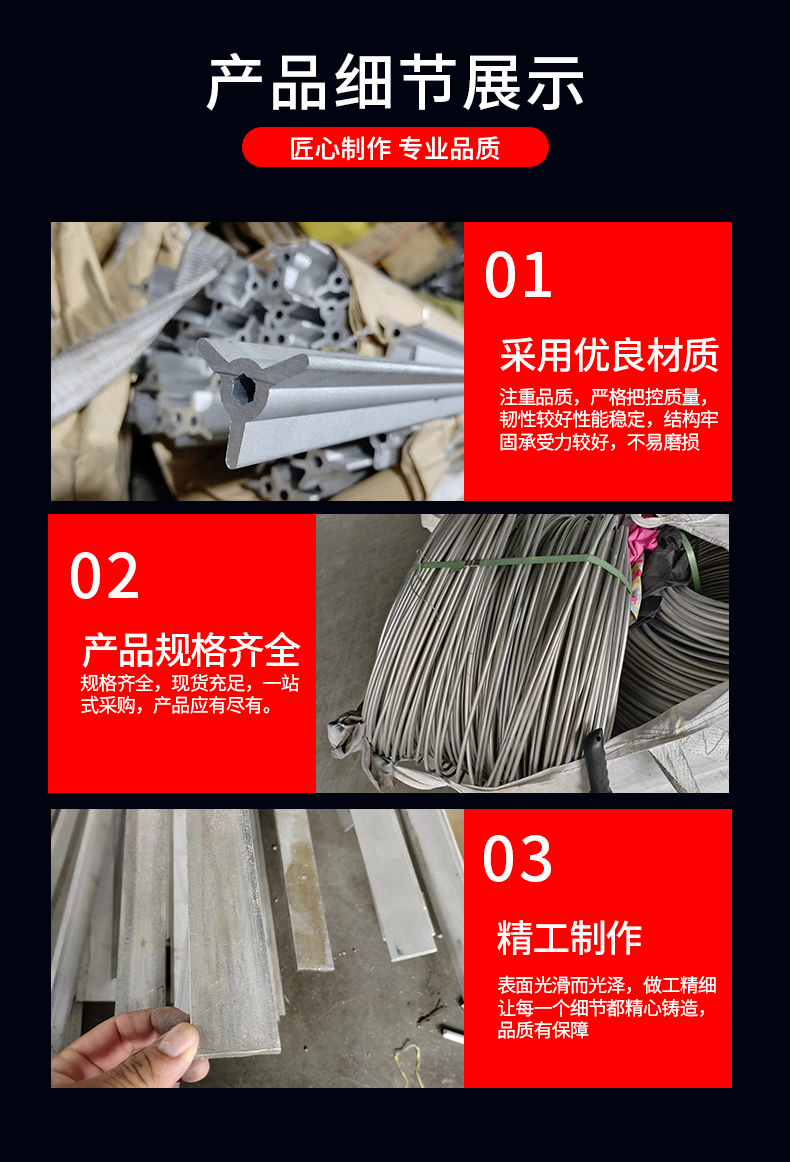 产品细节展示

匠心制作 专业品质

01

采用优良材质

注重品质，严格把控质量，韧性较好性能稳定，结构牢固承受力较好，不易磨损

02

产品规格齐全

规格齐全，现货充足，一站式采购，产品应有尽有。

03

精工制作

表面光滑而光泽，做工精细让每一个细节都精心铸造，品质有保障