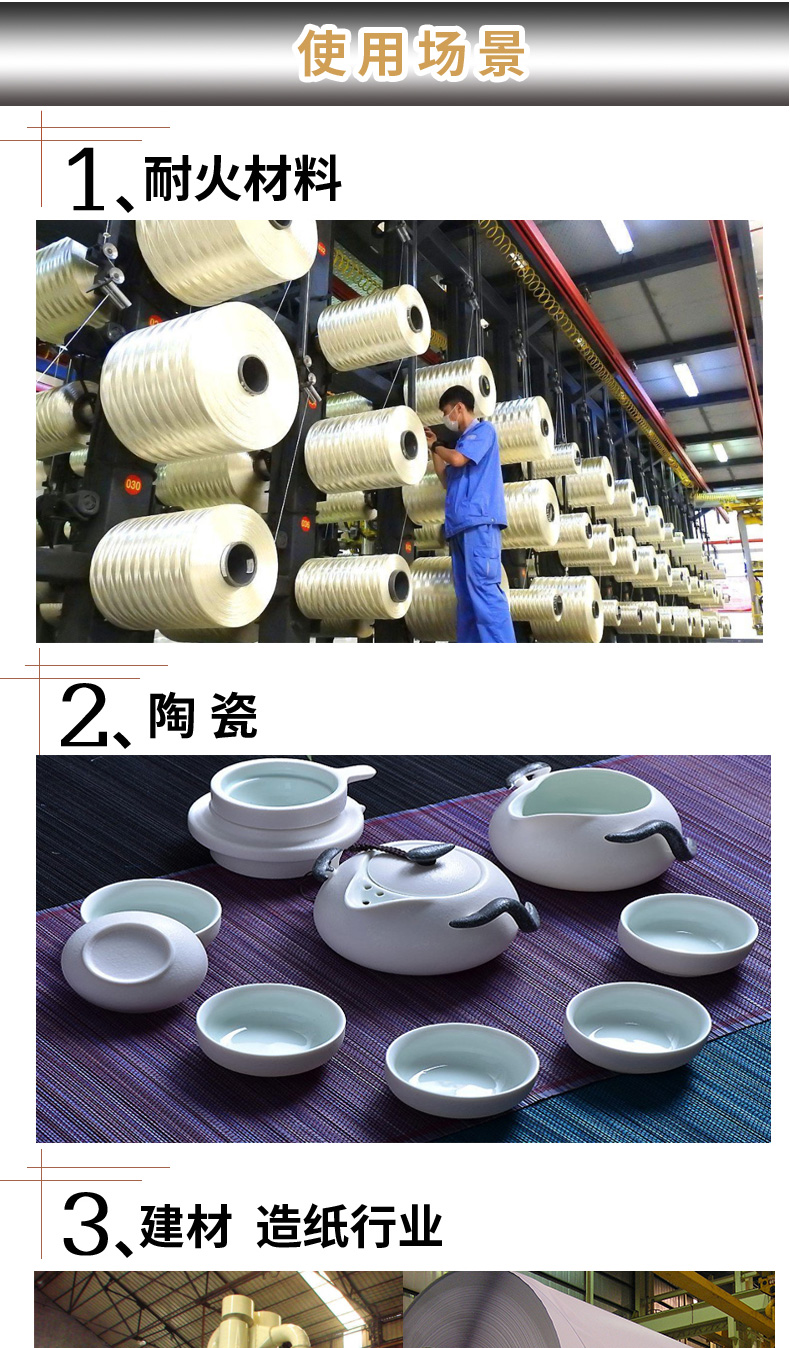 使用场景

1、耐火材料

030

2、陶 瓷

3、建材 造纸行业