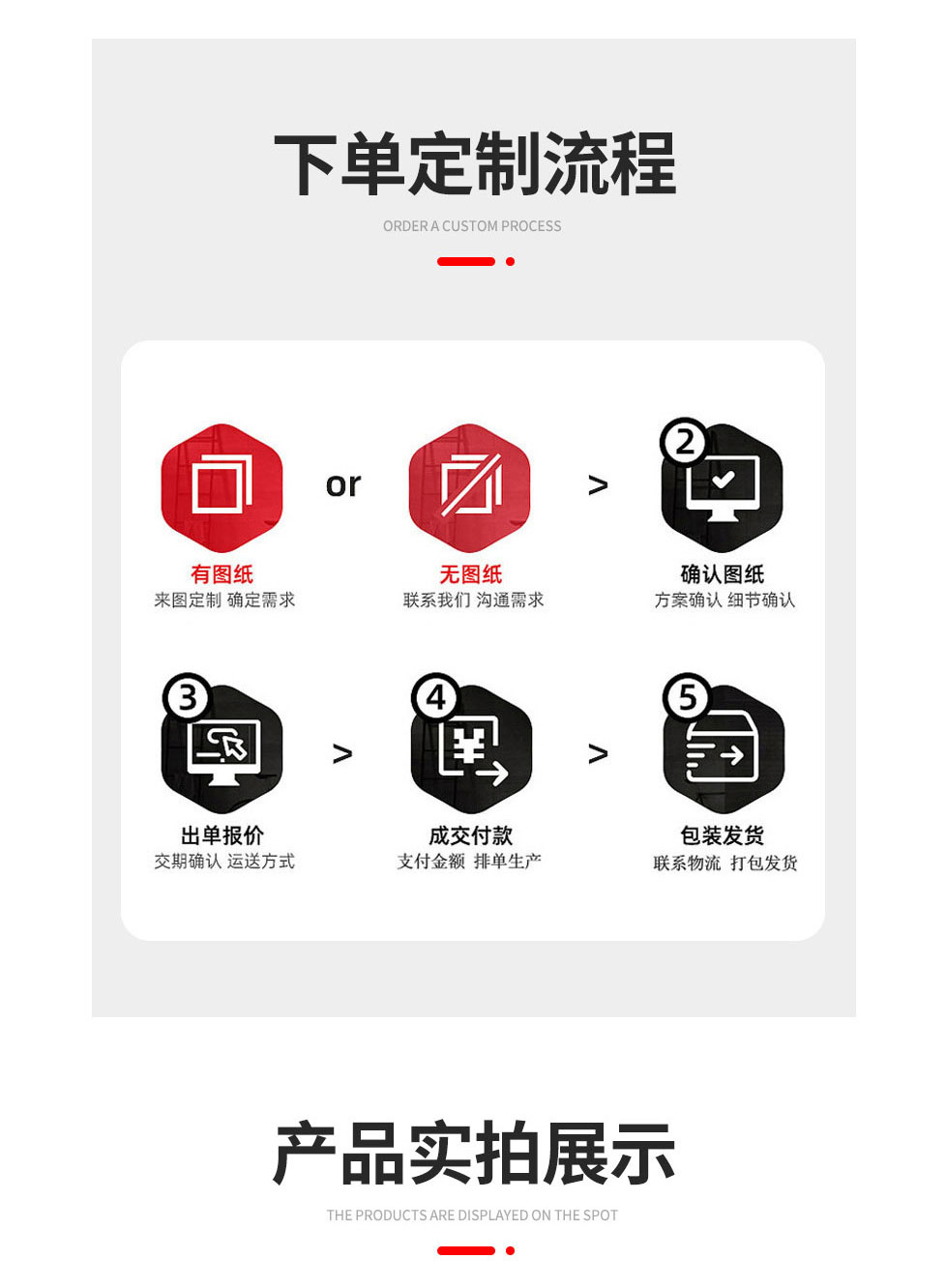 下单定制流程

ORDER A CUSTOM PROCESS

有图纸
来图定制 确定需求

or

无图纸
联系我们 沟通需求

>

2
确认图纸
方案确认 细节确认

3
出单报价
交期确认 运送方式

>

4
成交付款
支付金额 排单生产

>

5
包装发货
联系物流 打包发货

产品实拍展示

THE PRODUCTS ARE DISPLAYED ON THE SPOT