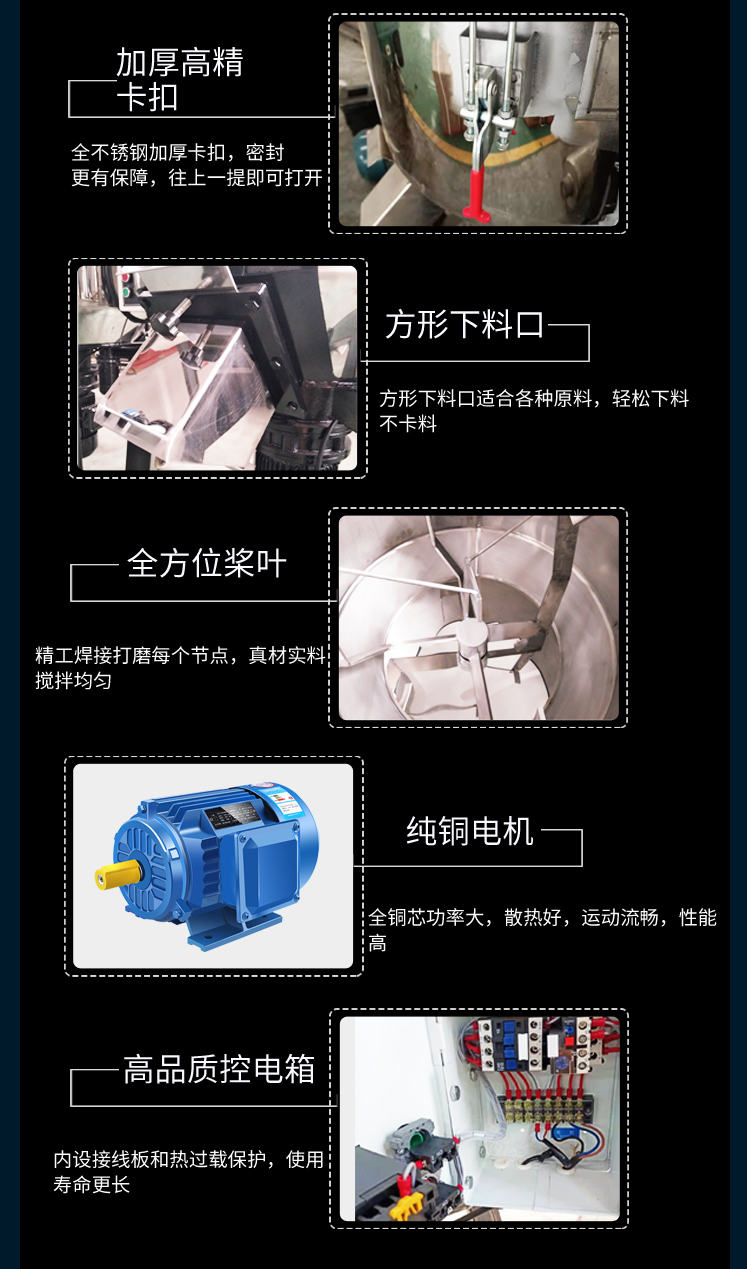 加厚高精卡扣

全不锈钢加厚卡扣，密封更有保障，往上一提即可打开

方形下料口

方形下料口适合各种原料，轻松下料不卡料

全方位桨叶

精工焊接打磨每个节点，真材实料搅拌均匀

纯铜电机

全铜芯功率大，散热好，运动流畅，性能高

高品质控电箱

内设接线板和热过载保护，使用寿命更长