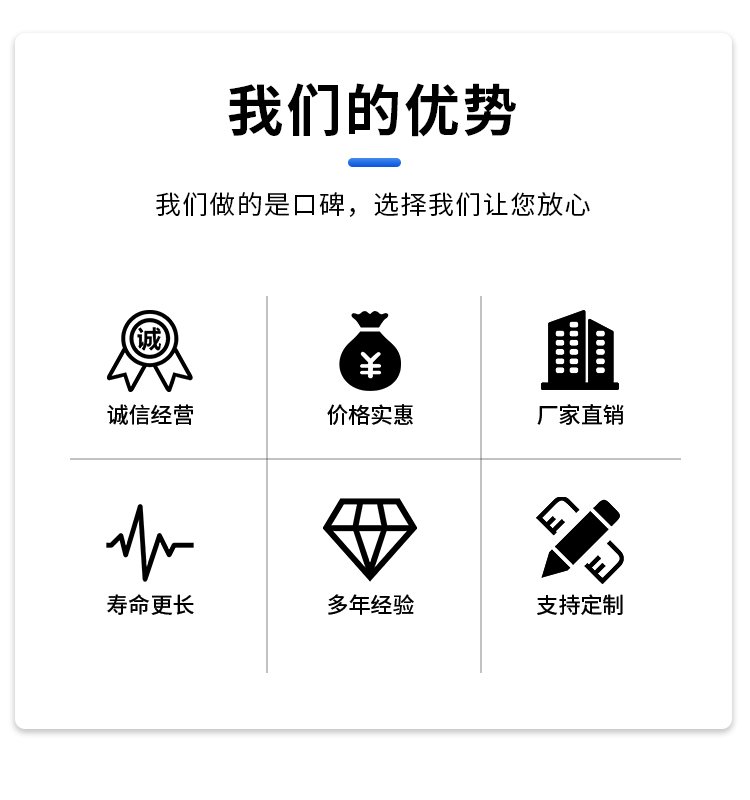 我们的优势

我们做的是口碑，选择我们让您放心

诚

诚信经营

¥

价格实惠

厂家直销

寿命更长

多年经验

支持定制