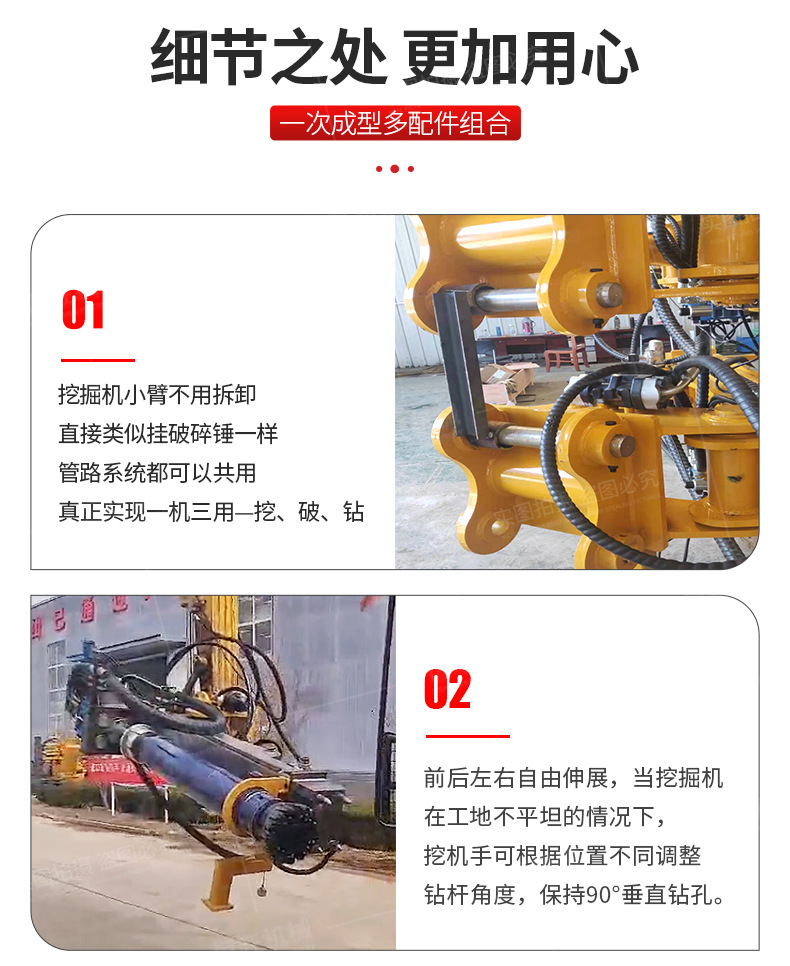 细节之处 更加用心

一次成型多配件组合

01

挖掘机小臂不用拆卸
直接类似挂破碎锤一样
管路系统都可以共用
真正实现一机三用—挖、破、钻

02

前后左右自由伸展，当挖掘机
在工地不平坦的情况下，
挖机手可根据位置不同调整
钻杆角度，保持90°垂直钻孔。