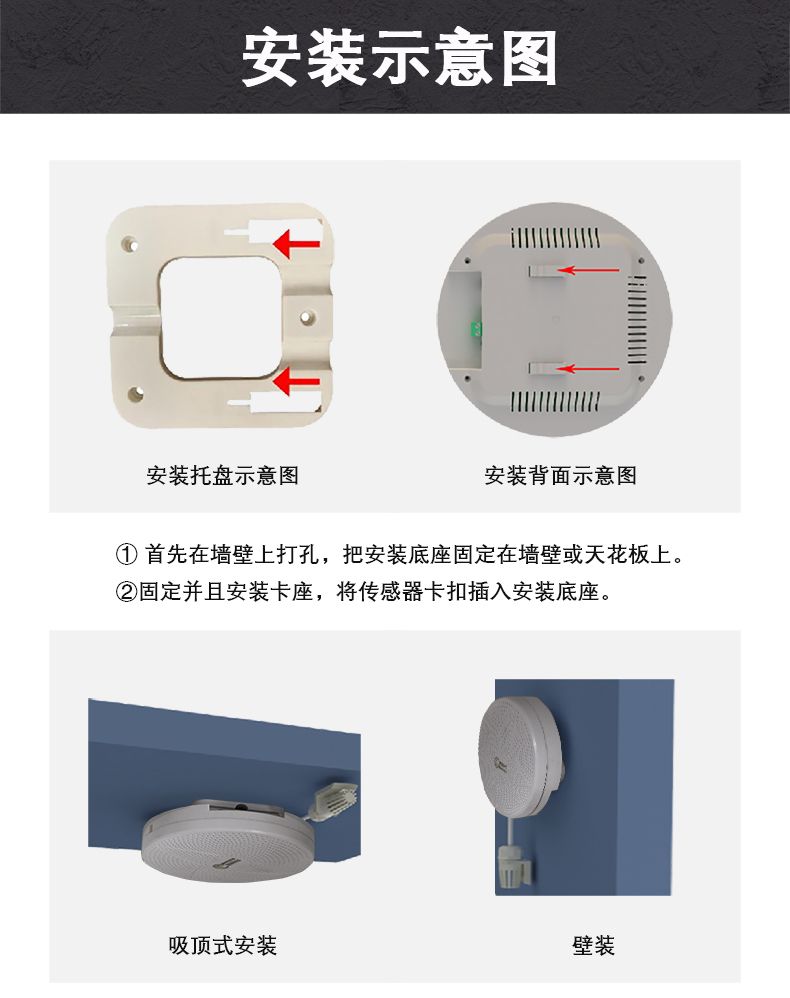 安装示意图

安装托盘示意图

安装背面示意图

① 首先在墙壁上打孔，把安装底座固定在墙壁或天花板上。
②固定并且安装卡座，将传感器卡扣插入安装底座。

吸顶式安装

壁装