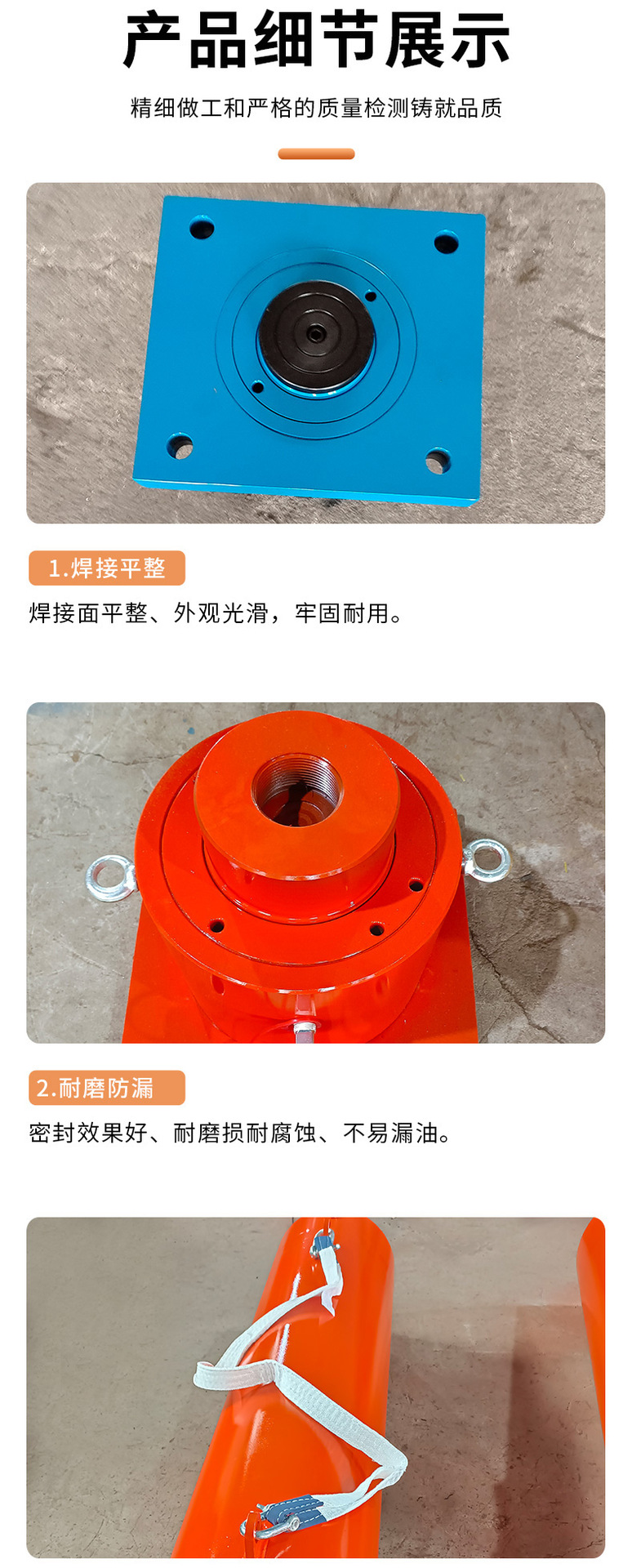 产品细节展示

精细做工和严格的质量检测铸就品质

1.焊接平整

焊接面平整、外观光滑，牢固耐用。

2.耐磨防漏

密封效果好、耐磨损耐腐蚀、不易漏油。