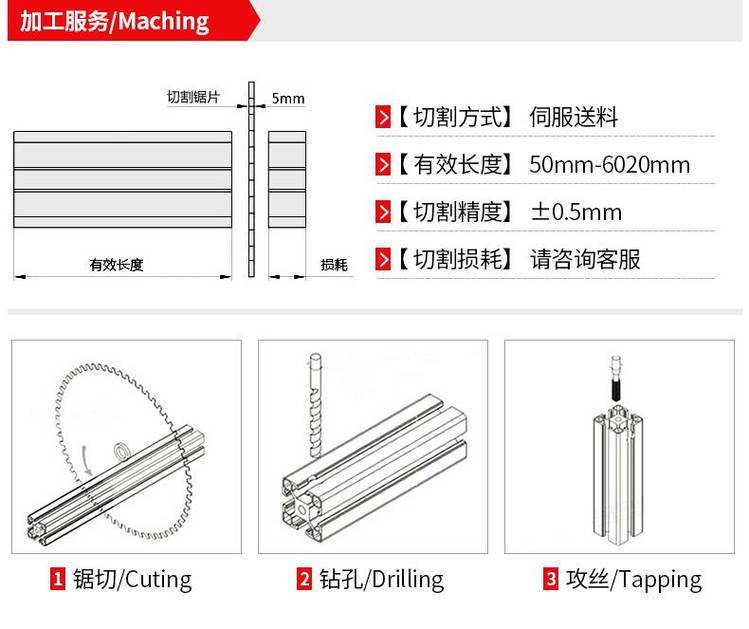 加工服务/Maching

切割锯片

5mm

有效长度

损耗

【切割方式】 伺服送料

【有效长度】 50mm-6020mm

【切割精度】 ±0.5mm

【切割损耗】 请咨询客服

1 锯切/Cuting

2 钻孔/Drilling

3 攻丝/Tapping