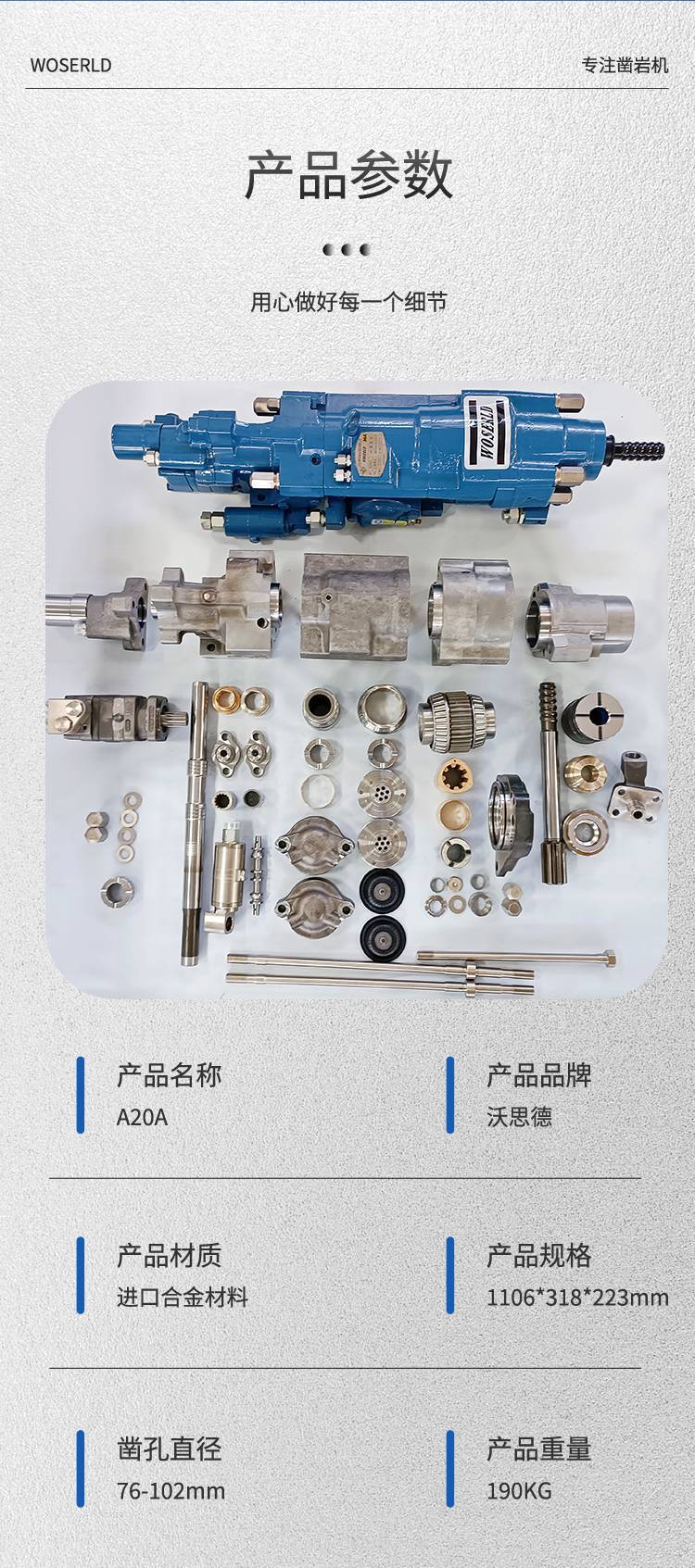 WOSERLD

专注凿岩机

产品参数

用心做好每一个细节

WOSERLD

产品名称
A20A

产品品牌
沃思德

产品材质
进口合金材料

产品规格
1106*318*223mm

凿孔直径
76-102mm

产品重量
190KG