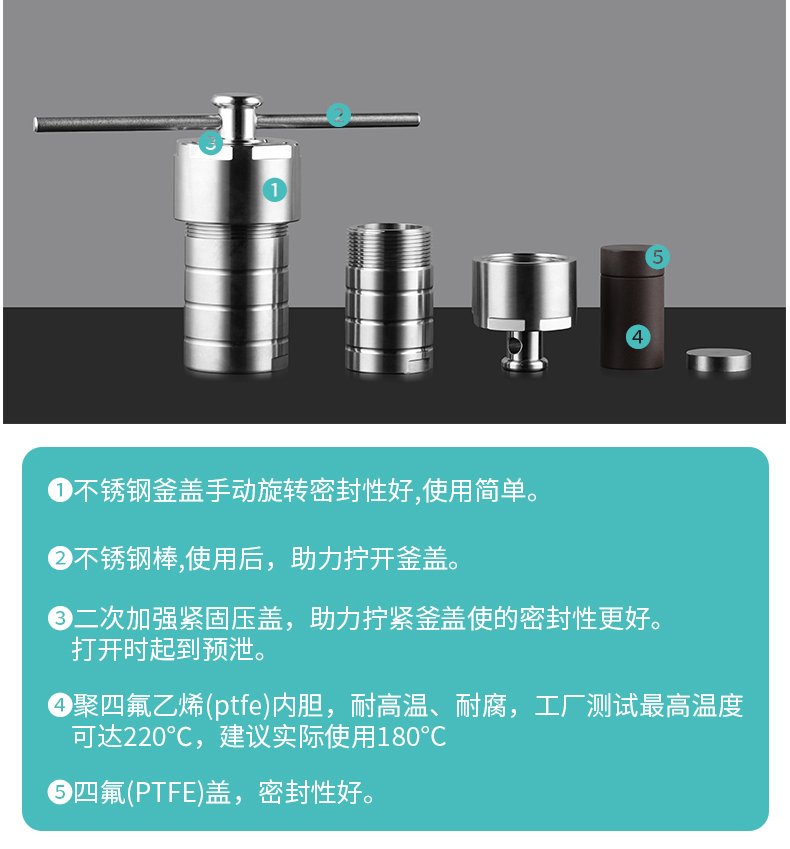 2
3
1
5
4

❶不锈钢釜盖手动旋转密封性好,使用简单。

❷不锈钢棒,使用后，助力拧开釜盖。

❸二次加强紧固压盖，助力拧紧釜盖使的密封性更好。打开时起到预泄。

❹聚四氟乙烯(ptfe)内胆，耐高温、耐腐，工厂测试最高温度可达220°C，建议实际使用180°C

❺四氟(PTFE)盖，密封性好。