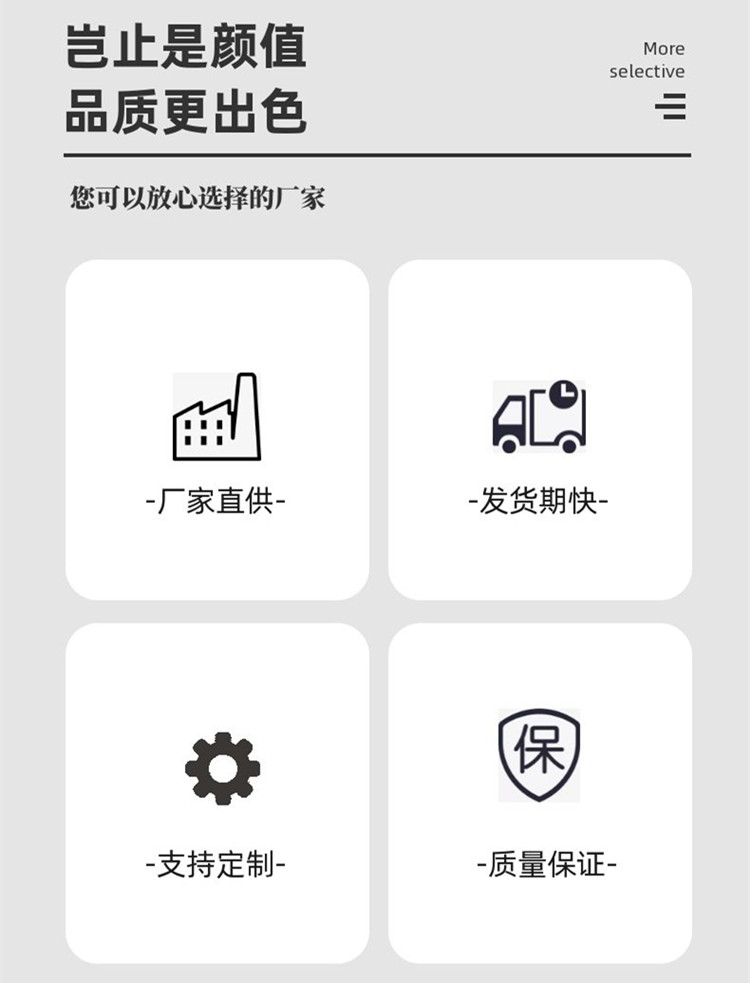 岂止是颜值
品质更出色

More
selective

您可以放心选择的厂家

-厂家直供-

-发货期快-

-支持定制-

保

-质量保证-