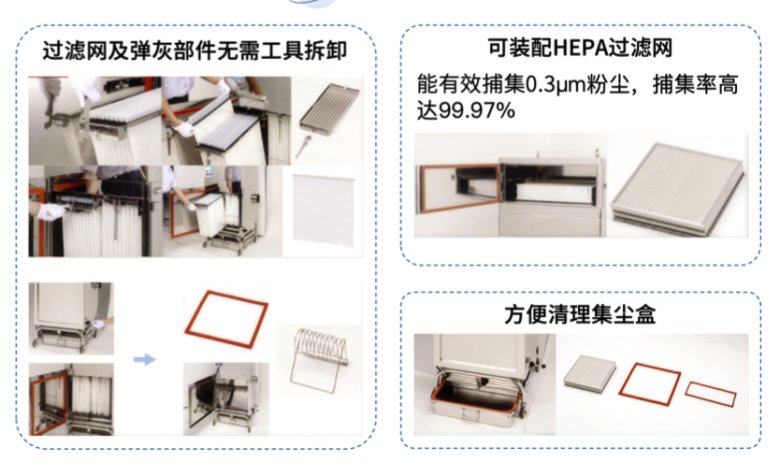 过滤网及弹灰部件无需工具拆卸

可装配HEPA过滤网

能有效捕集0.3μm粉尘，捕集率高达99.97%

方便清理集尘盒