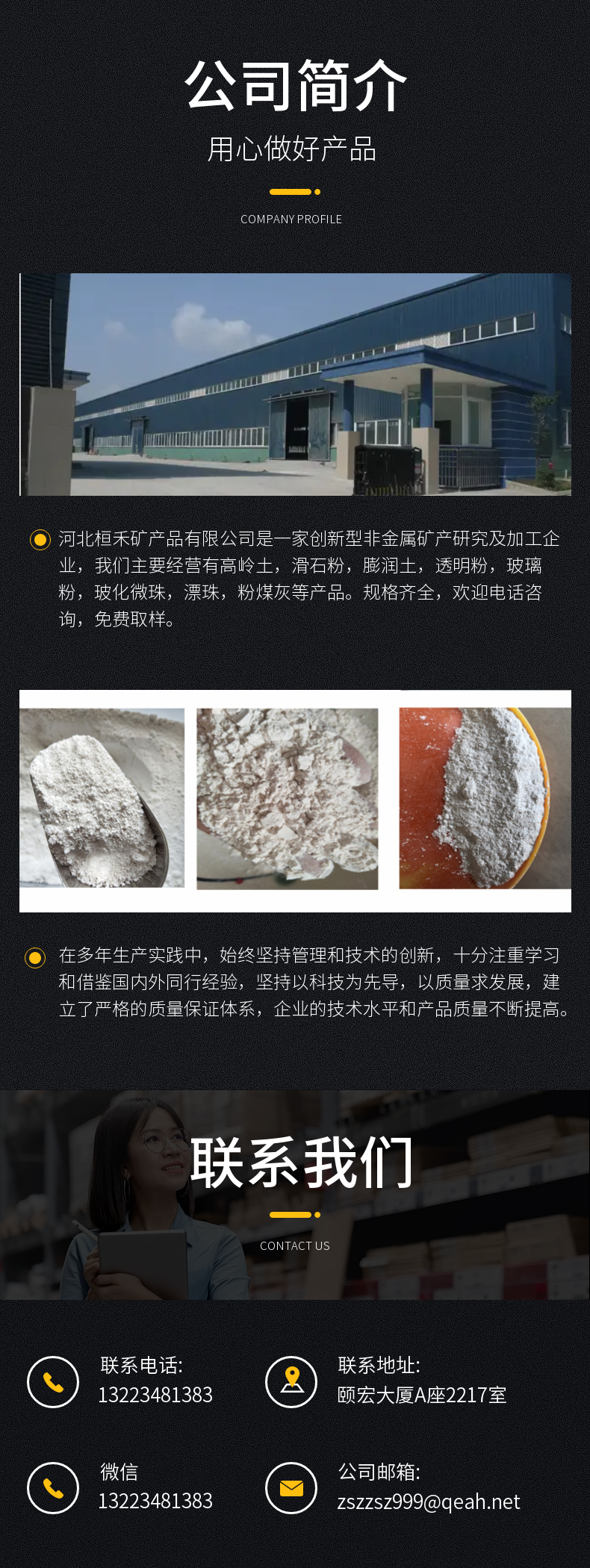 公司简介

用心做好产品

COMPANY PROFILE

河北桓禾矿产品有限公司是一家创新型非金属矿产研究及加工企业，我们主要经营有高岭土，滑石粉，膨润土，透明粉，玻璃粉，玻化微珠，漂珠，粉煤灰等产品。规格齐全，欢迎电话咨询，免费取样。

在多年生产实践中，始终坚持管理和技术的创新，十分注重学习和借鉴国内外同行经验，坚持以科技为先导，以质量求发展，建立了严格的质量保证体系，企业的技术水平和产品质量不断提高。

联系我们

CONTACT US

联系电话:
13223481383

联系地址:
颐宏大厦A座2217室

微信
13223481383

公司邮箱:
zszzsz999@qeah.net