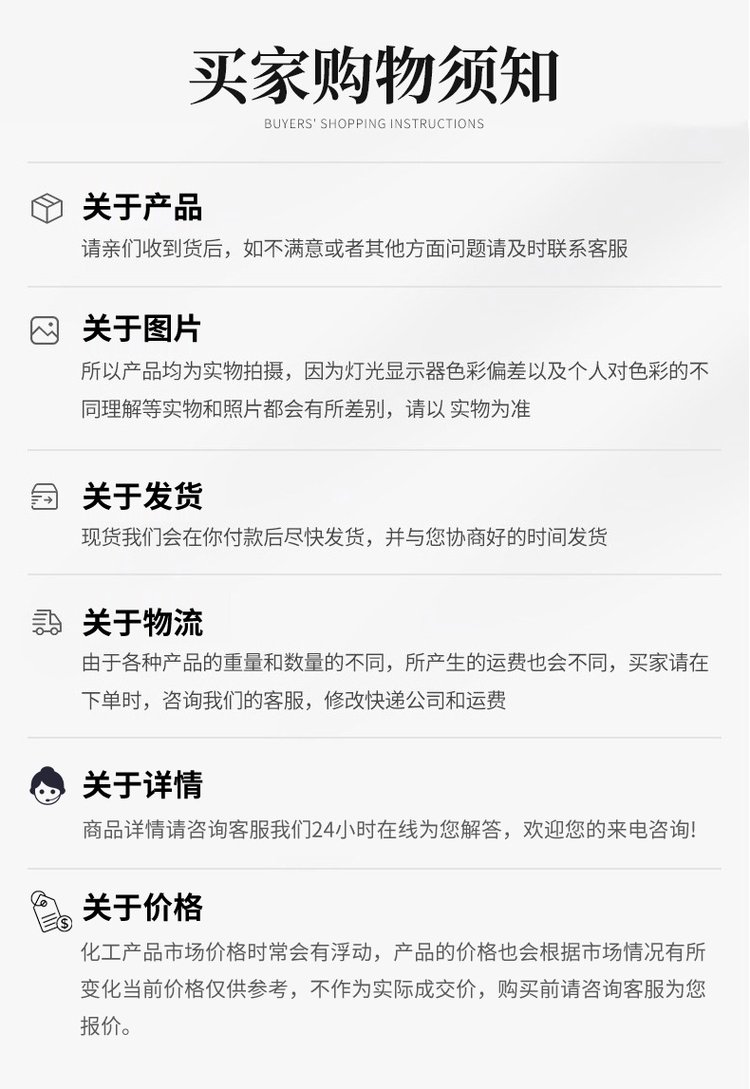 买家购物须知

BUYERS' SHOPPING INSTRUCTIONS

关于产品

请亲们收到货后，如不满意或者其他方面问题请及时联系客服

关于图片

所以产品均为实物拍摄，因为灯光显示器色彩偏差以及个人对色彩的不同理解等实物和照片都会有所差别，请以 实物为准

关于发货

现货我们会在你付款后尽快发货，并与您协商好的时间发货

关于物流

由于各种产品的重量和数量的不同，所产生的运费也会不同，买家请在下单时，咨询我们的客服，修改快递公司和运费

关于详情

商品详情请咨询客服我们24小时在线为您解答，欢迎您的来电咨询!

关于价格

化工产品市场价格时常会有浮动，产品的价格也会根据市场情况有所变化当前价格仅供参考，不作为实际成交价，购买前请咨询客服为您报价。