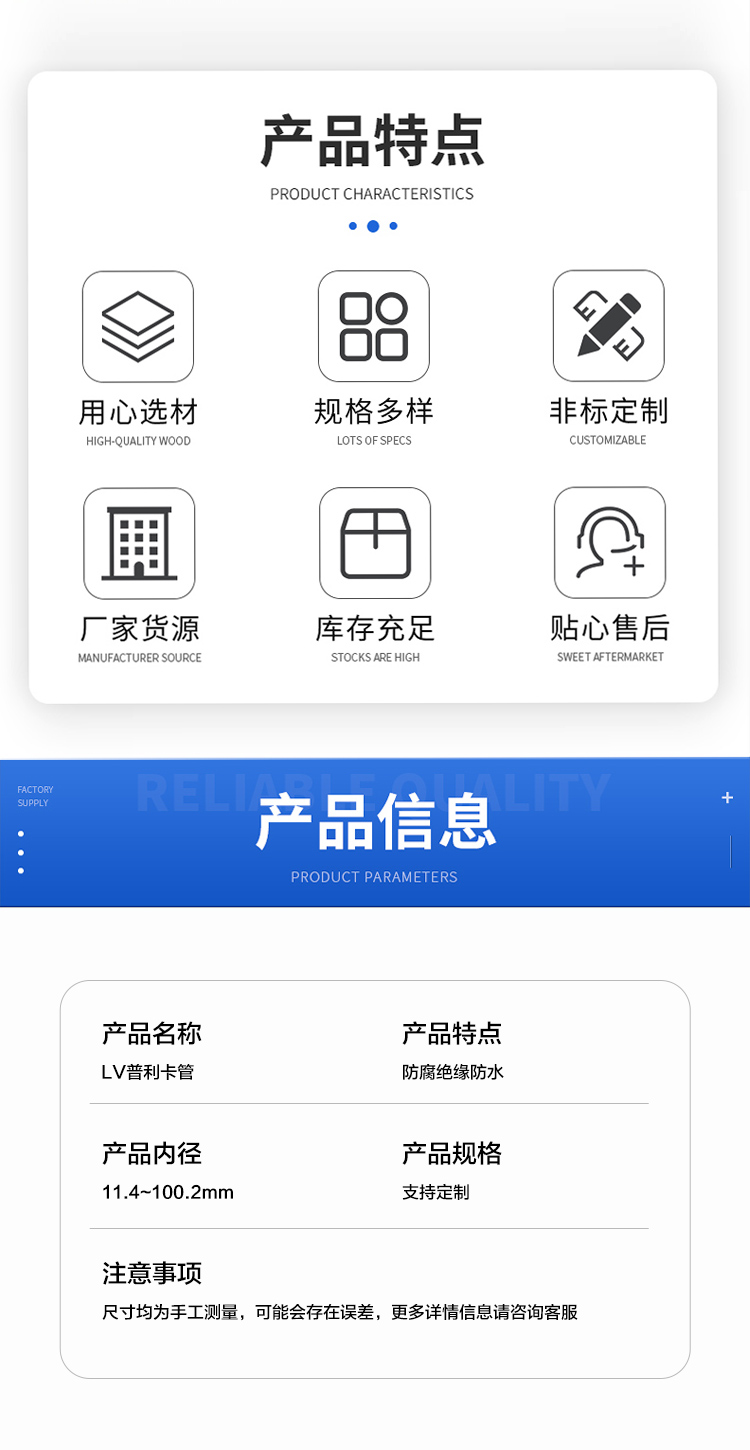 产品特点

PRODUCT CHARACTERISTICS

用心选材
HIGH-QUALITY WOOD

规格多样
LOTS OF SPECS

非标定制
CUSTOMIZABLE

厂家货源
MANUFACTURER SOURCE

库存充足
STOCKS ARE HIGH

贴心售后
SWEET AFTERMARKET

FACTORY
SUPPLY

RELIABLE QUALITY

产品信息

PRODUCT PARAMETERS

产品名称
LV普利卡管

产品特点
防腐绝缘防水

产品内径
11.4~100.2mm

产品规格
支持定制

注意事项
尺寸均为手工测量，可能会存在误差，更多详情信息请咨询客服