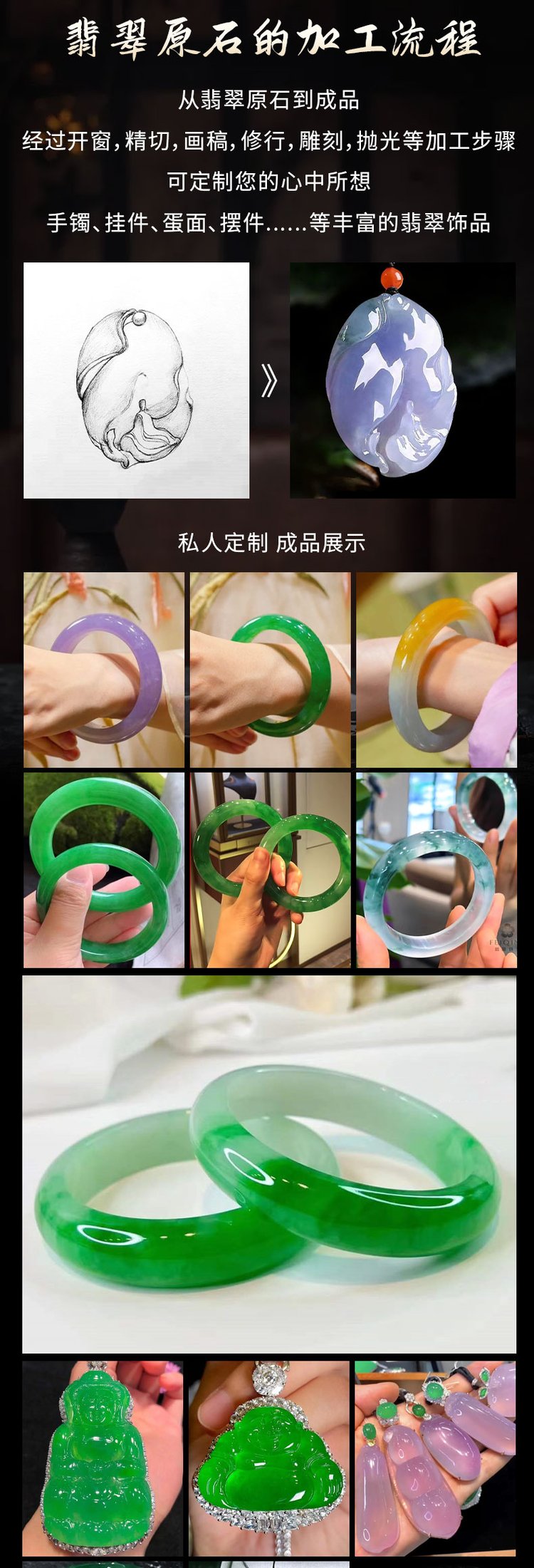 翡翠原石的加工流程

从翡翠原石到成品
经过开窗，精切，画稿，修行，雕刻，抛光等加工步骤
可定制您的心中所想
手镯、挂件、蛋面、摆件……等丰富的翡翠饰品

》

私人定制 成品展示