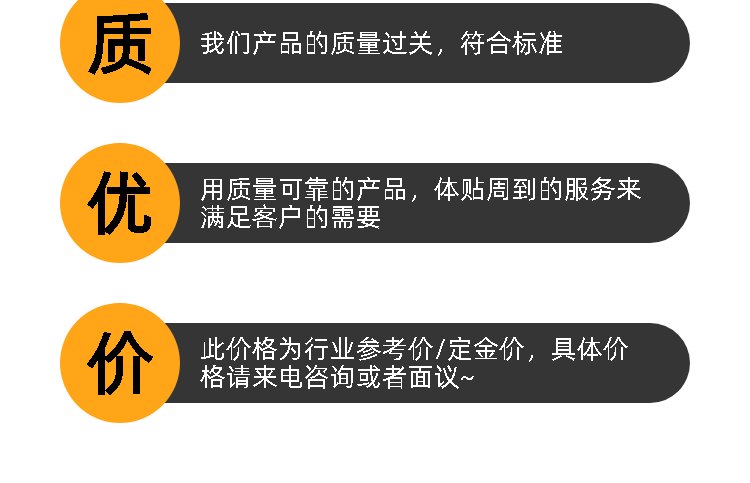 质

我们产品的质量过关，符合标准

优

用质量可靠的产品，体贴周到的服务来满足客户的需要

价

此价格为行业参考价/定金价，具体价格请来电咨询或者面议~