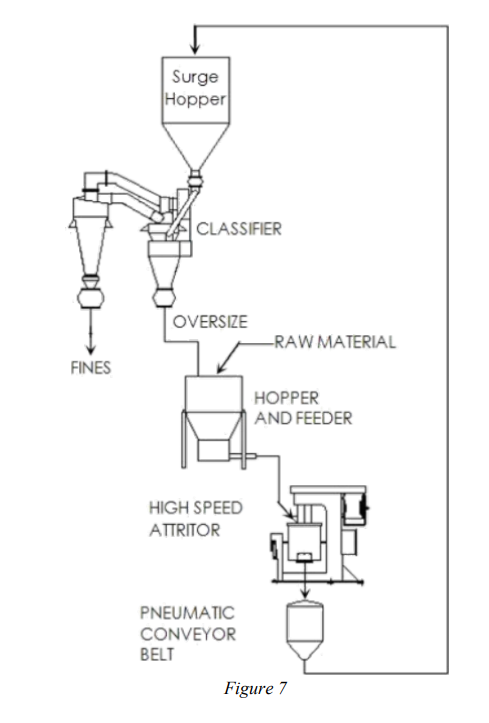 Surge Hopper

CLASSIFIER

OVERSIZE

RAW MATERIAL

FINES

HOPPER AND FEEDER

HIGH SPEED ATTRITOR

PNEUMATIC CONVEYOR BELT

Figure 7