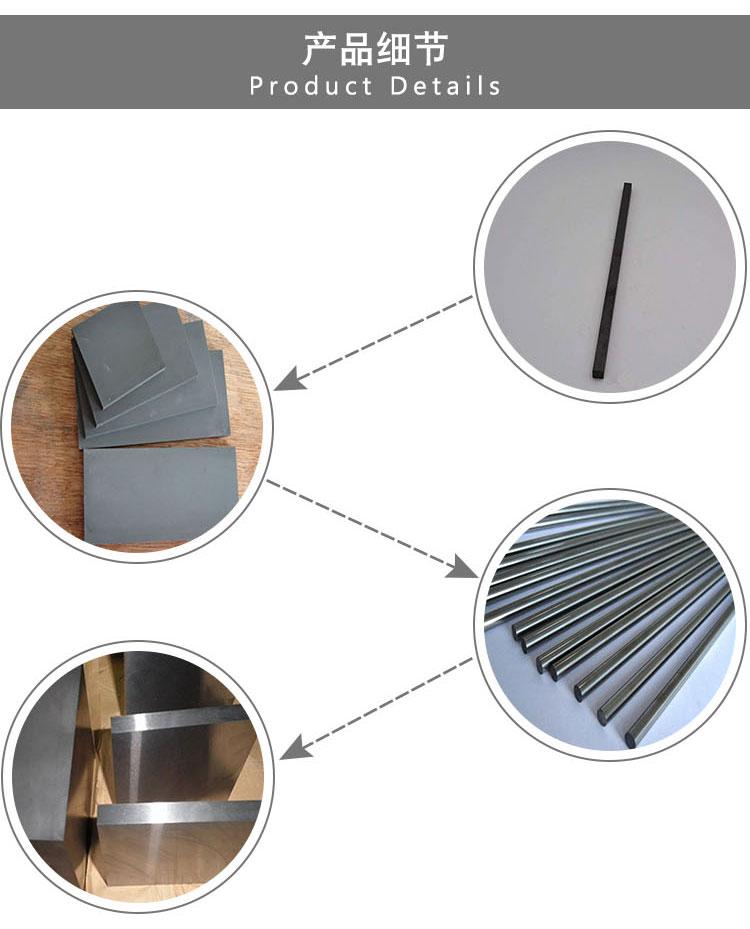 产品细节
Product Details