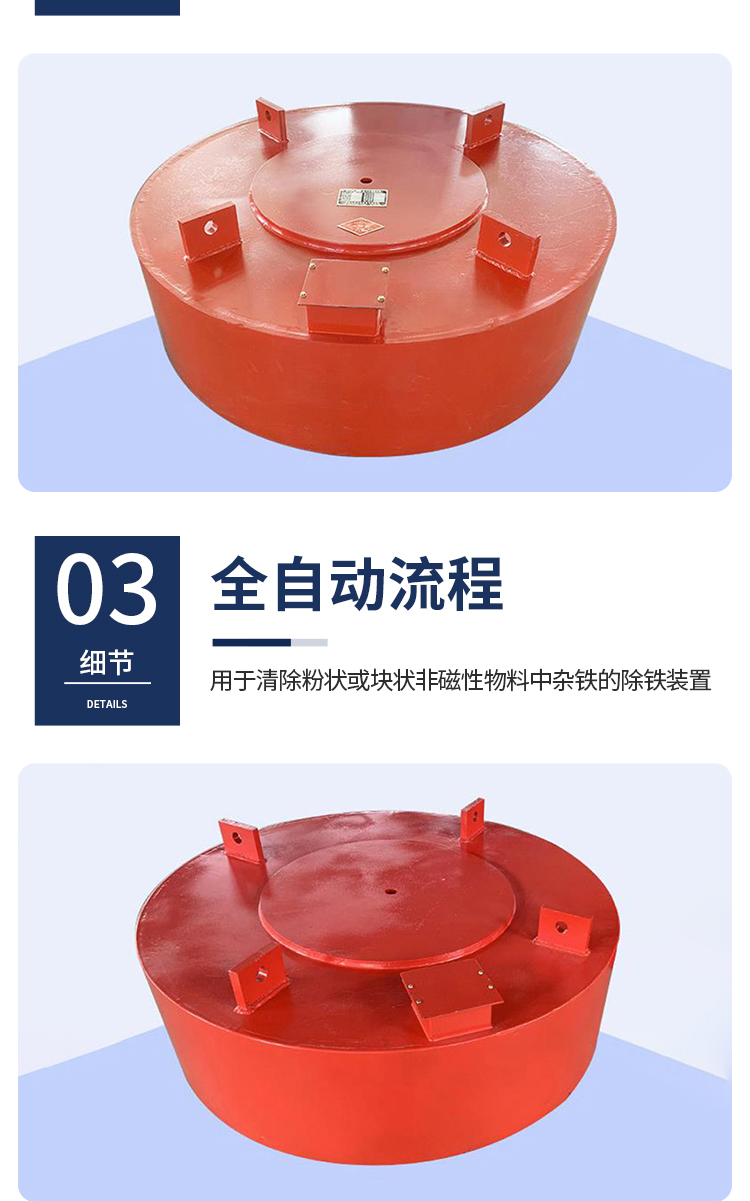 03
细节
DETAILS

全自动流程

用于清除粉状或块状非磁性物料中杂铁的除铁装置