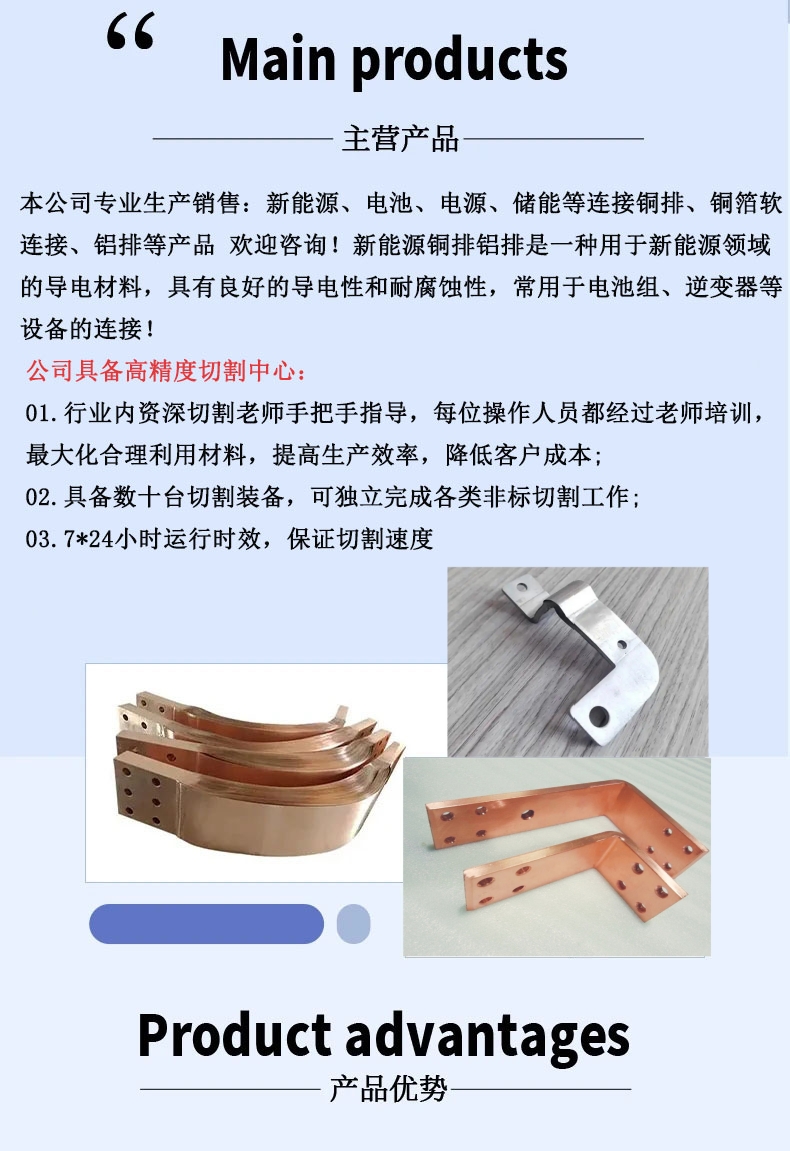 “ Main products

主营产品

本公司专业生产销售：新能源、电池、电源、储能等连接铜排、铜箔软连接、铝排等产品 欢迎咨询！新能源铜排铝排是一种用于新能源领域的导电材料，具有良好的导电性和耐腐蚀性，常用于电池组、逆变器等设备的连接！

公司具备高精度切割中心：

01.行业内资深切割老师手把手指导，每位操作人员都经过老师培训，最大化合理利用材料，提高生产效率，降低客户成本；

02.具备数十台切割装备，可独立完成各类非标切割工作；

03.7*24小时运行时效，保证切割速度

Product advantages

产品优势