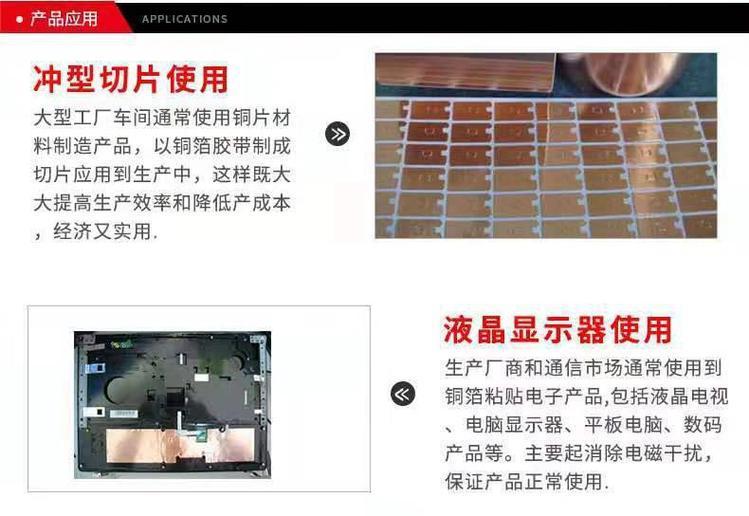 产品应用 APPLICATIONS

冲型切片使用

大型工厂车间通常使用铜片材料制造产品，以铜箔胶带制成切片应用到生产中，这样既大大提高生产效率和降低产成本，经济又实用.

液晶显示器使用

生产厂商和通信市场通常使用到铜箔粘贴电子产品,包括液晶电视、电脑显示器、平板电脑、数码产品等。主要起消除电磁干扰，保证产品正常使用.