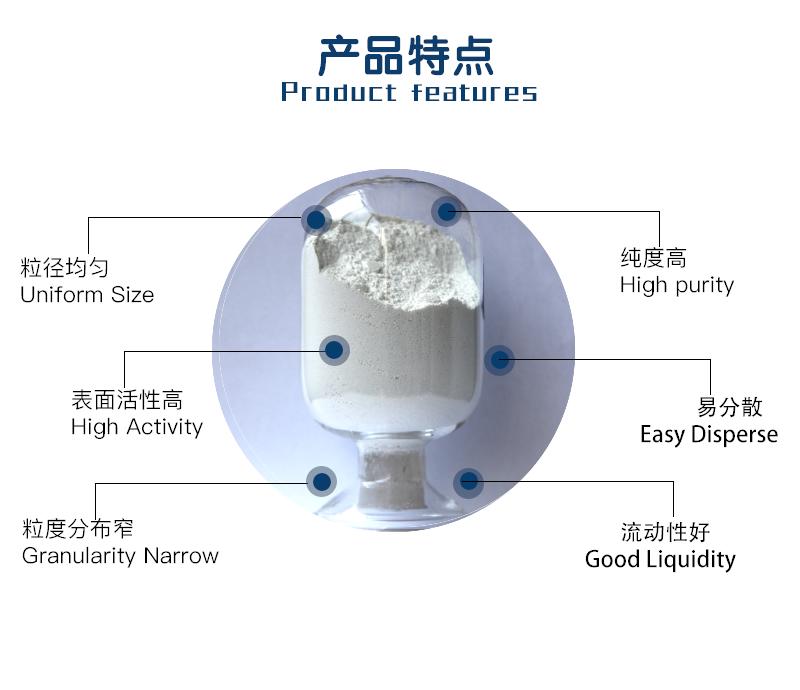 产品特点
Product features

粒径均匀
Uniform Size

纯度高
High purity

表面活性高
High Activity

易分散
Easy Disperse

粒度分布窄
Granularity Narrow

流动性好
Good Liquidity