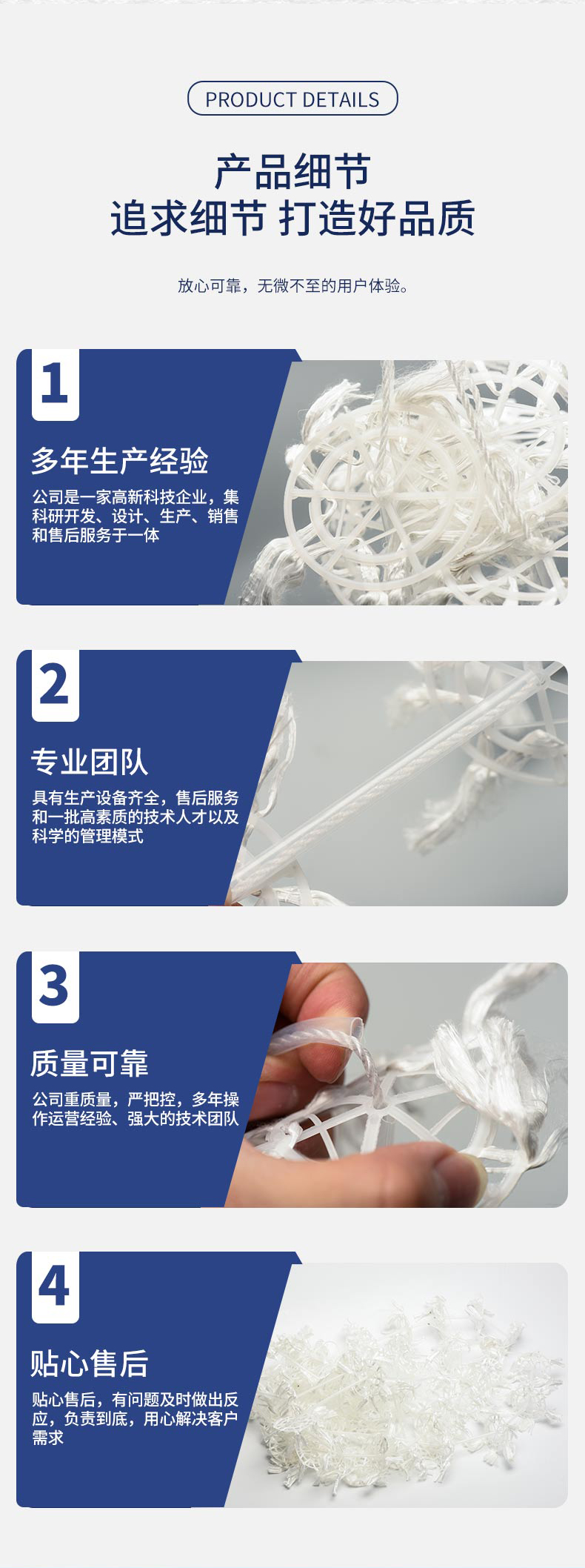 PRODUCT DETAILS

产品细节
追求细节 打造好品质

放心可靠，无微不至的用户体验。

1

多年生产经验

公司是一家高新科技企业，集科研开发、设计、生产、销售和售后服务于一体

2

专业团队

具有生产设备齐全，售后服务和一批高素质的技术人才以及科学的管理模式

3

质量可靠

公司重质量，严把控，多年操作运营经验、强大的技术团队

4

贴心售后

贴心售后，有问题及时做出反应，负责到底，用心解决客户需求