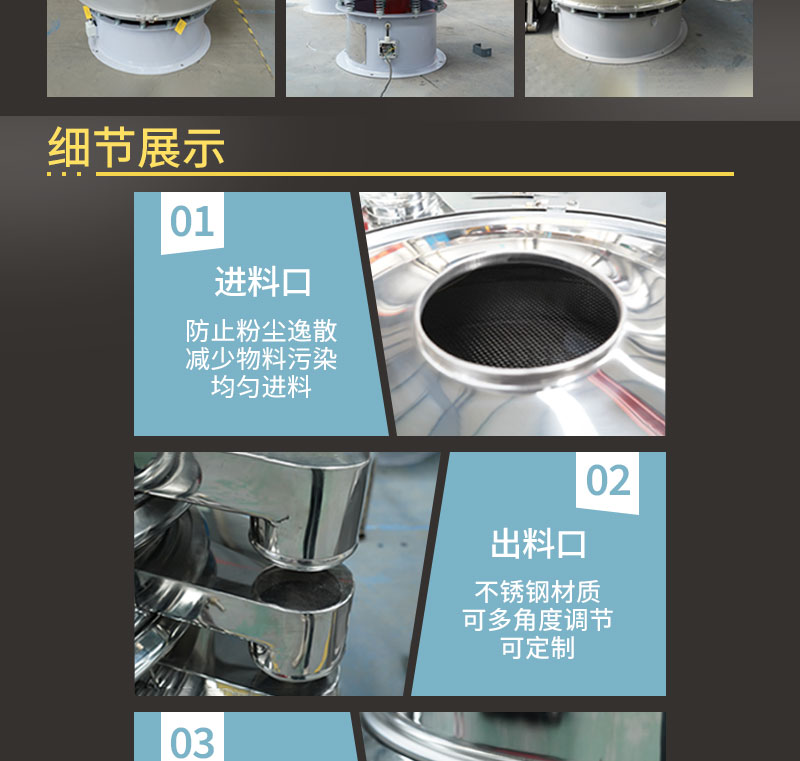 细节展示

01

进料口

防止粉尘逸散
减少物料污染
均匀进料

02

出料口

不锈钢材质
可多角度调节
可定制

03