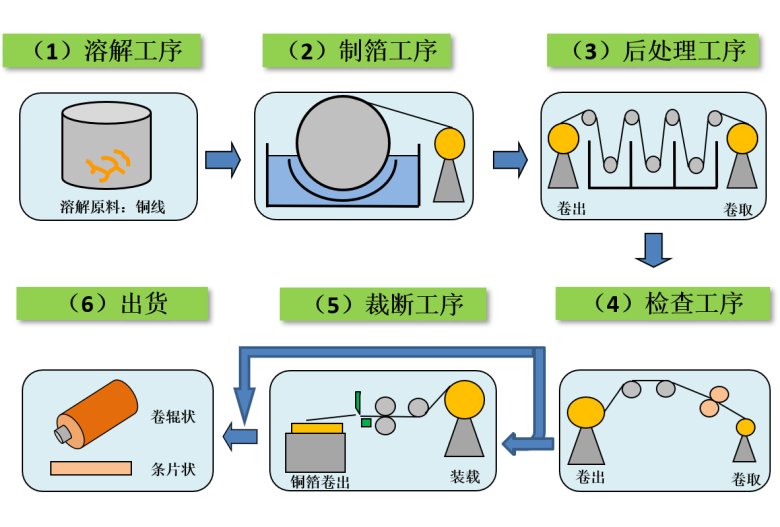 （1）溶解工序

溶解原料：铜线

（2）制箔工序

（3）后处理工序

卷出

卷取

（4）检查工序

卷出

卷取

（5）裁断工序

铜箔卷出

装载

（6）出货

卷辊状

条片状