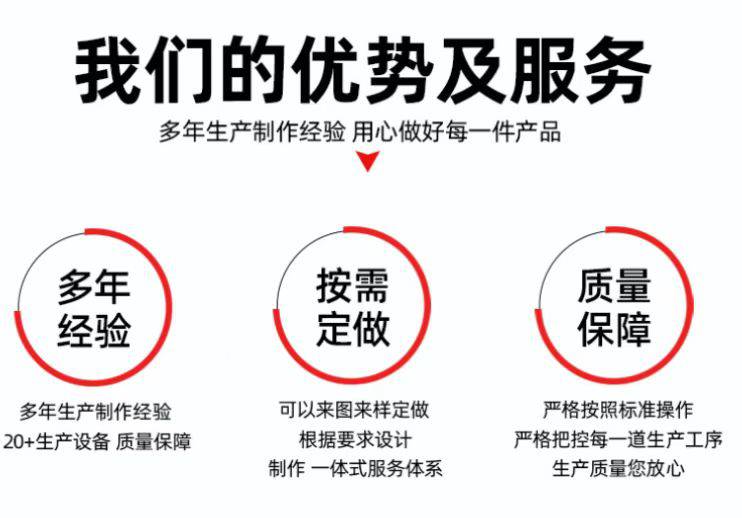 我们的优势及服务

多年生产制作经验 用心做好每一件产品

多年
经验

多年生产制作经验
20+生产设备 质量保障

按需
定做

可以来图来样定做
根据要求设计
制作 一体式服务体系

质量
保障

严格按照标准操作
严格把控每一道生产工序
生产质量您放心