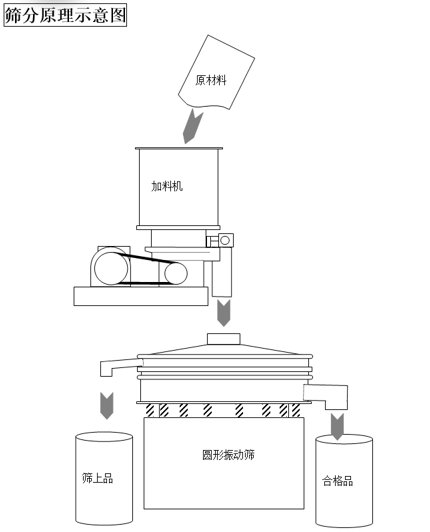 筛分原理示意图

原材料

加料机

圆形振动筛

筛上品

合格品