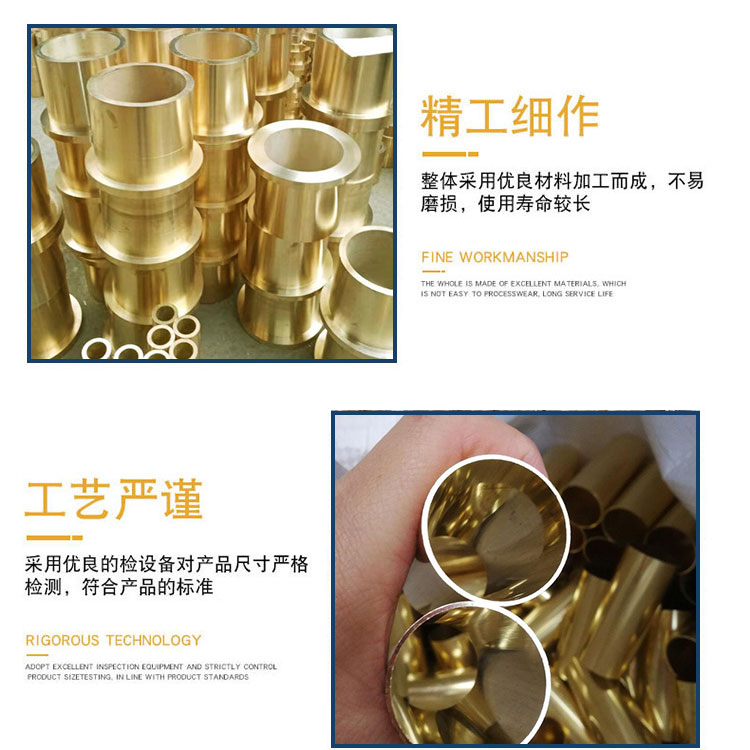 精工细作

整体采用优良材料加工而成，不易磨损，使用寿命较长

FINE WORKMANSHIP

THE WHOLE IS MADE OF EXCELLENT MATERIALS, WHICH IS NOT EASY TO PROCESSWEAR, LONG SERVICE LIFE

工艺严谨

采用优良的检设备对产品尺寸严格检测，符合产品的标准

RIGOROUS TECHNOLOGY

ADOPT EXCELLENT INSPECTION EQUIPMENT AND STRICTLY CONTROL PRODUCT SIZETESTING, IN LINE WITH PRODUCT STANDARDS