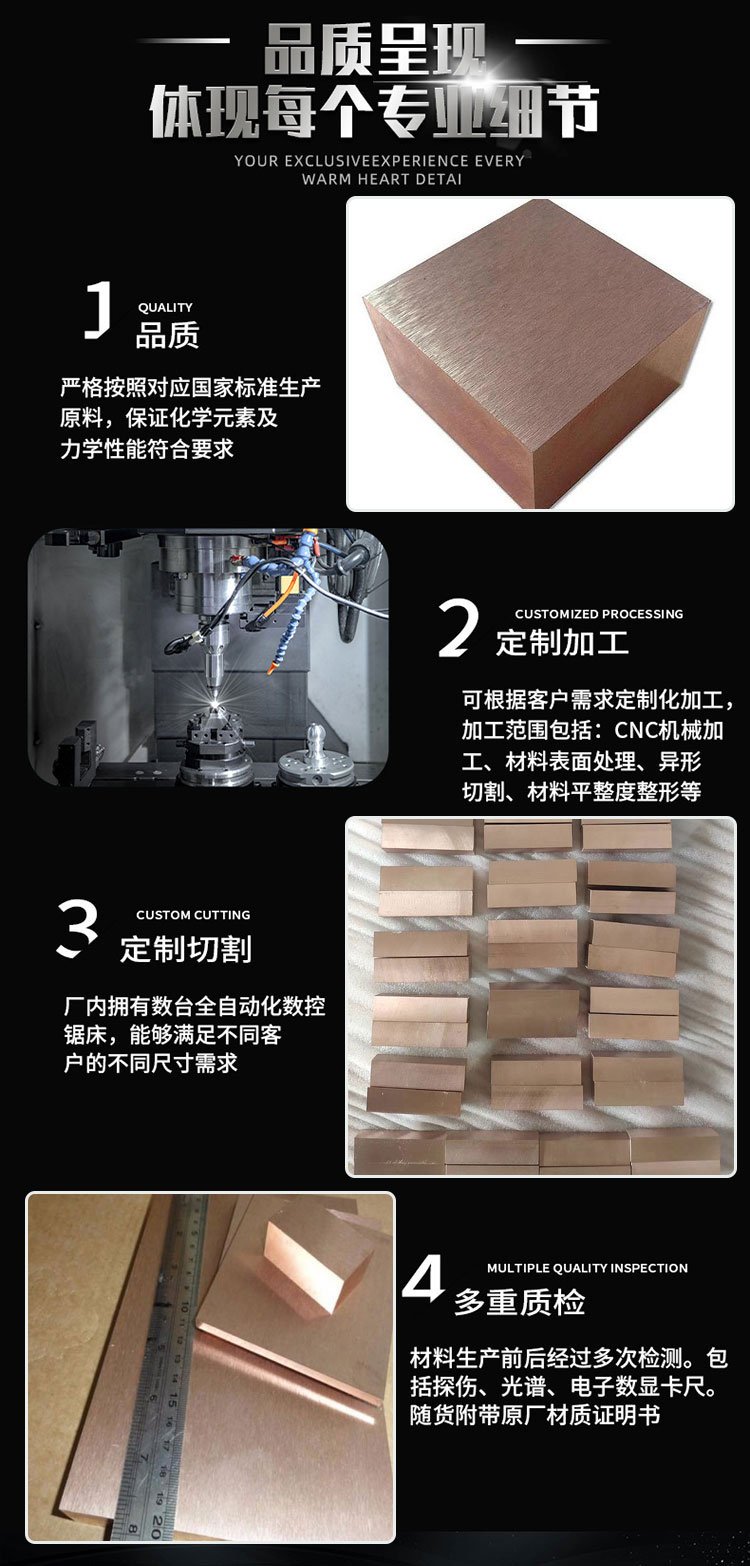 品质呈现
体现每个专业细节
YOUR EXCLUSIVEEXPERIENCE EVERY WARM HEART DETAI

1 QUALITY
品质

严格按照对应国家标准生产原料，保证化学元素及力学性能符合要求

2 CUSTOMIZED PROCESSING
定制加工

可根据客户需求定制化加工，加工范围包括：CNC机械加工、材料表面处理、异形切割、材料平整度整形等

3 CUSTOM CUTTING
定制切割

厂内拥有数台全自动化数控锯床，能够满足不同客户的不同尺寸需求

4 MULTIPLE QUALITY INSPECTION
多重质检

材料生产前后经过多次检测。包括探伤、光谱、电子数显卡尺。随货附带原厂材质证明书