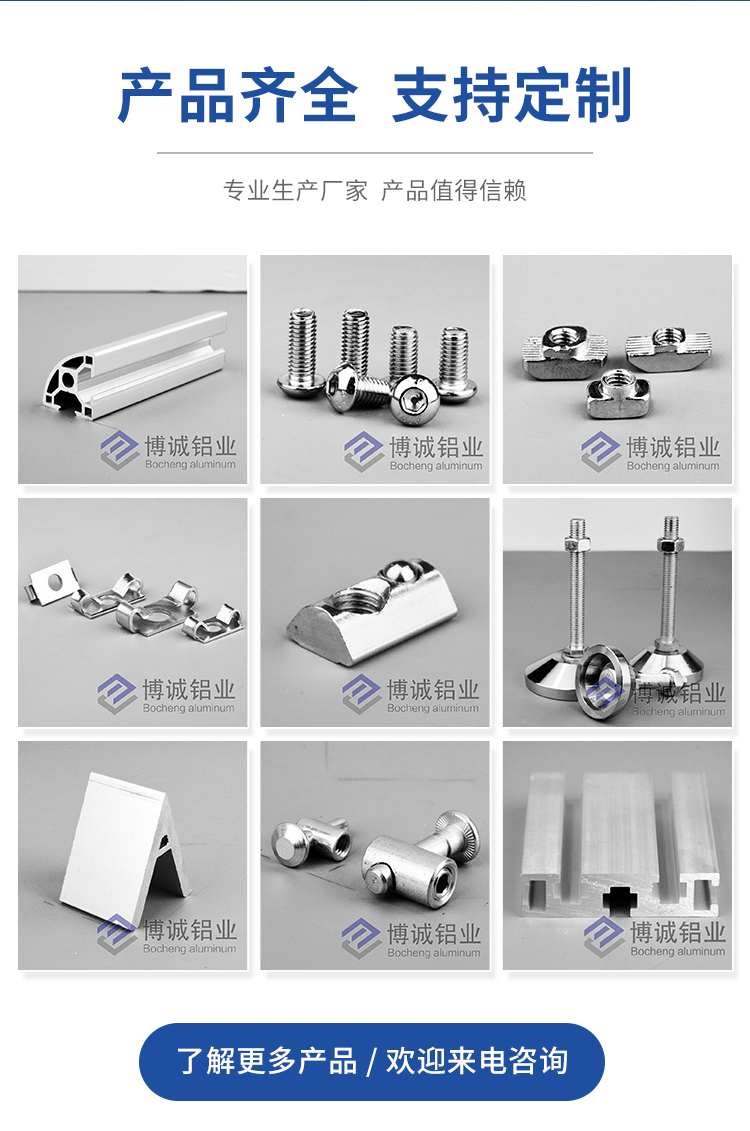 产品齐全 支持定制

专业生产厂家 产品值得信赖

博诚铝业
Bocheng aluminum

博诚铝业
Bocheng aluminum

博诚铝业
Bocheng aluminum

博诚铝业
Bocheng aluminum

博诚铝业
Bocheng aluminum

博诚铝业
Bocheng aluminum

博诚铝业
Bocheng aluminum

博诚铝业
Bocheng aluminum

博诚铝业
Bocheng aluminum

了解更多产品 / 欢迎来电咨询