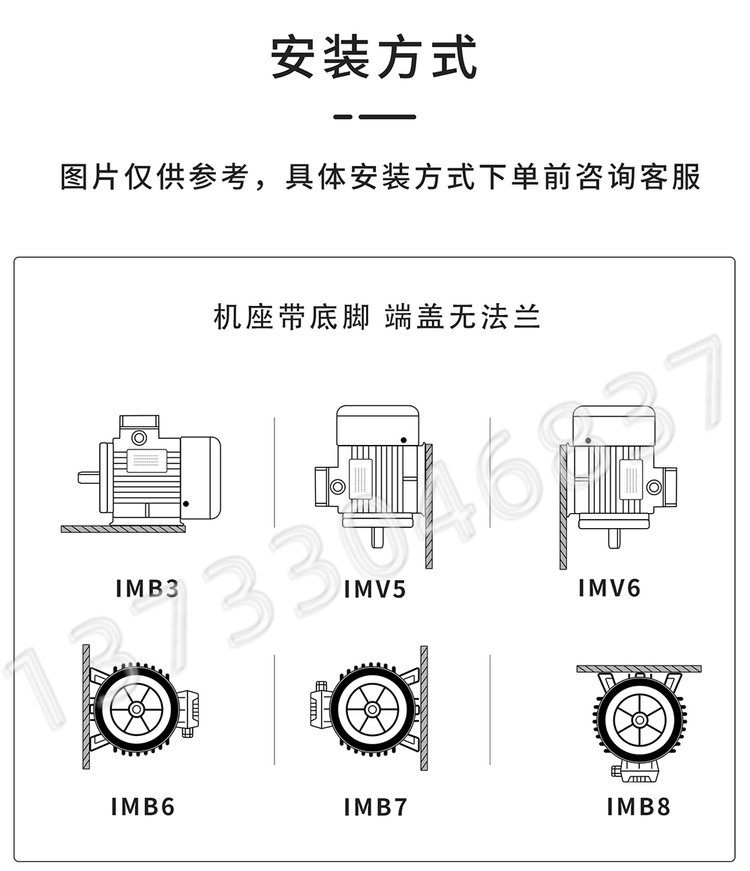 安装方式

图片仅供参考，具体安装方式下单前咨询客服

机座带底脚 端盖无法兰

IMB3

IMV5

IMV6

IMB6

IMB7

IMB8

17733046837