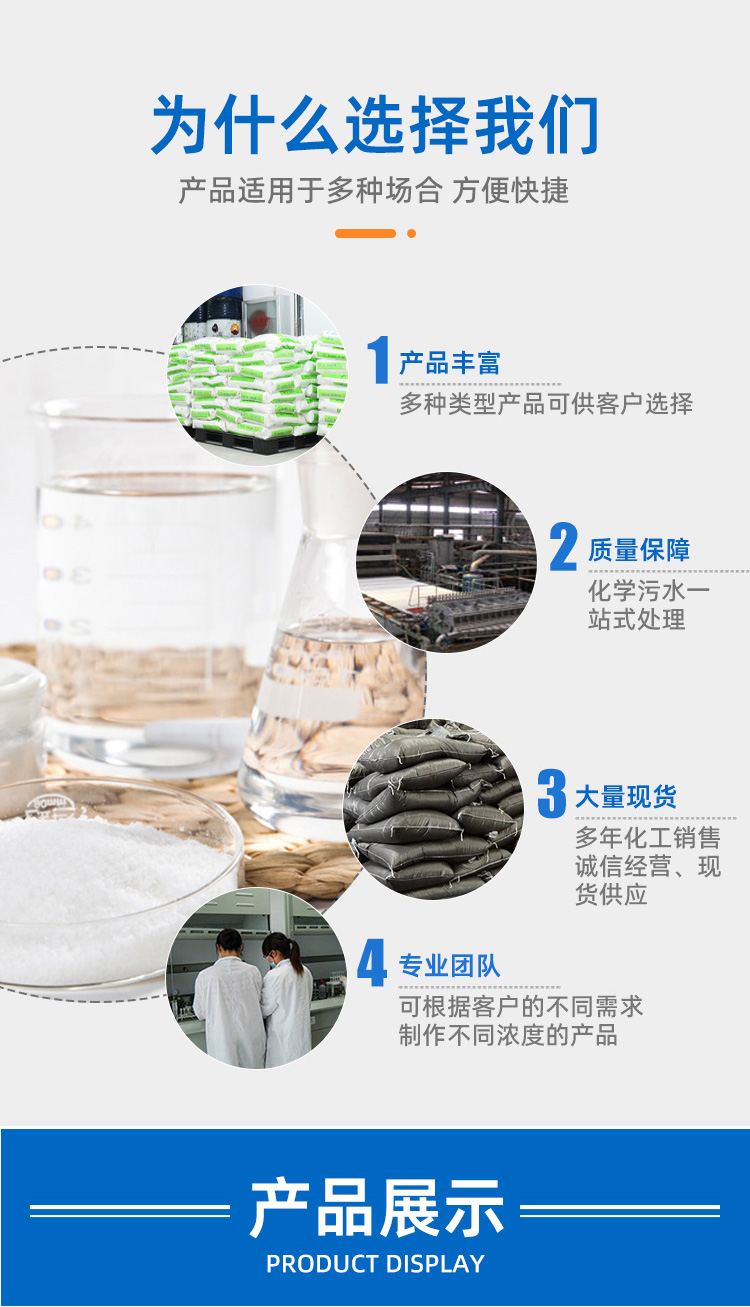 为什么选择我们

产品适用于多种场合 方便快捷

1 产品丰富

多种类型产品可供客户选择

2 质量保障

化学污水一站式处理

3 大量现货

多年化工销售诚信经营、现货供应

4 专业团队

可根据客户的不同需求制作不同浓度的产品

产品展示

PRODUCT DISPLAY