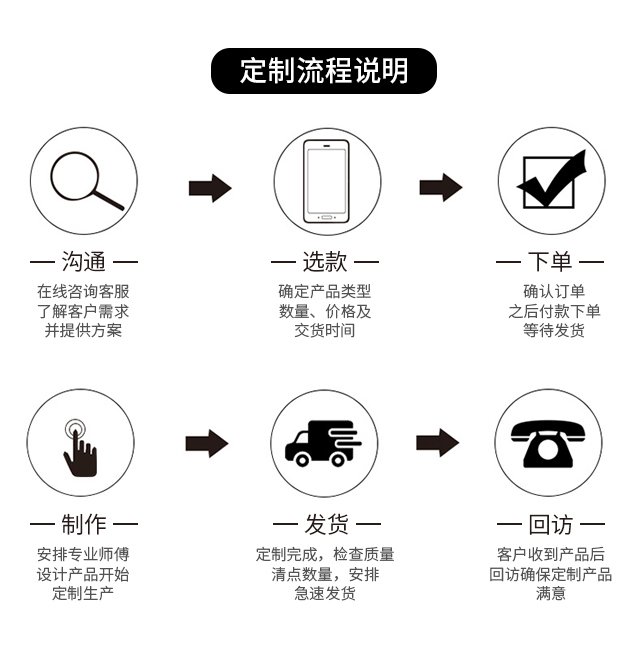 定制流程说明

— 沟通 —
在线咨询客服
了解客户需求
并提供方案

— 选款 —
确定产品类型
数量、价格及
交货时间

— 下单 —
确认订单
之后付款下单
等待发货

— 制作 —
安排专业师傅
设计产品开始
定制生产

— 发货 —
定制完成，检查质量
清点数量，安排
急速发货

— 回访 —
客户收到产品后
回访确保定制产品
满意