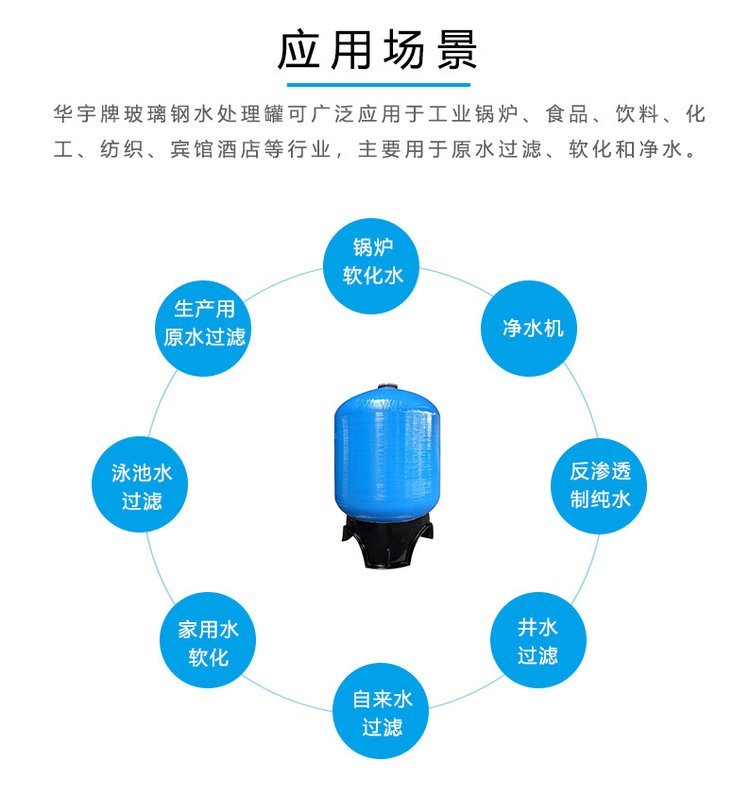 应用场景

华宇牌玻璃钢水处理罐可广泛应用于工业锅炉、食品、饮料、化工、纺织、宾馆酒店等行业，主要用于原水过滤、软化和净水。

锅炉
软化水

净水机

反渗透
制纯水

井水
过滤

自来水
过滤

家用水
软化

泳池水
过滤

生产用
原水过滤