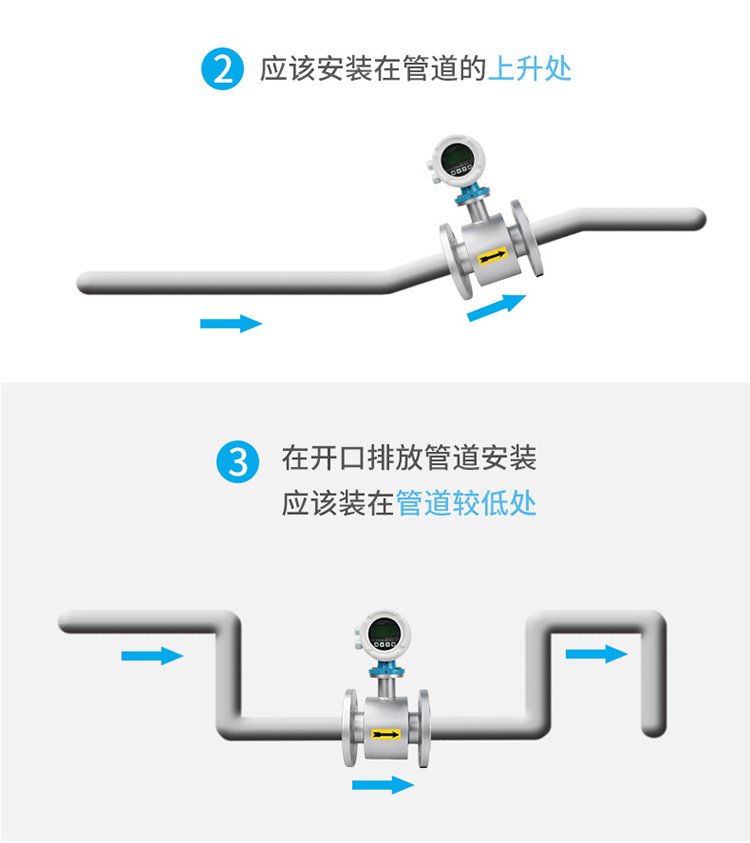 2 应该安装在管道的上升处

3 在开口排放管道安装
应该装在管道较低处