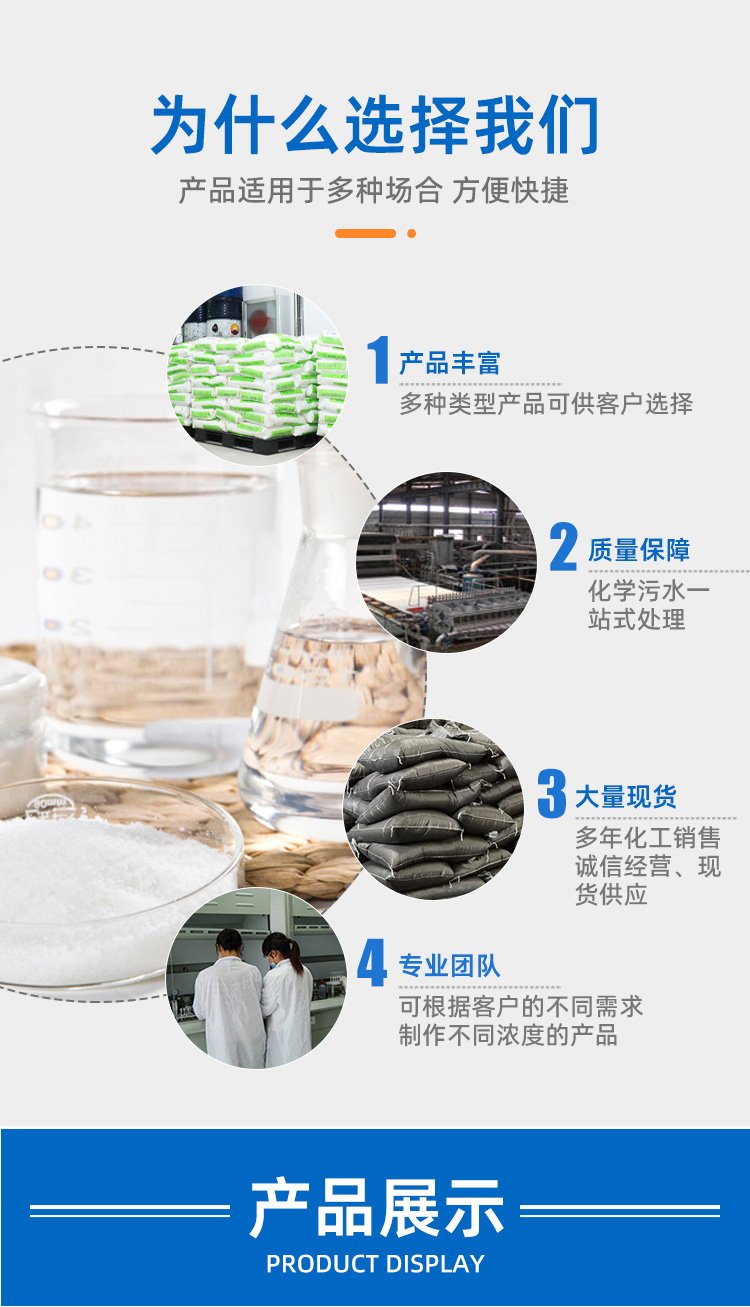 为什么选择我们

产品适用于多种场合 方便快捷

1 产品丰富
多种类型产品可供客户选择

2 质量保障
化学污水一站式处理

3 大量现货
多年化工销售诚信经营、现货供应

4 专业团队
可根据客户的不同需求制作不同浓度的产品

产品展示
PRODUCT DISPLAY