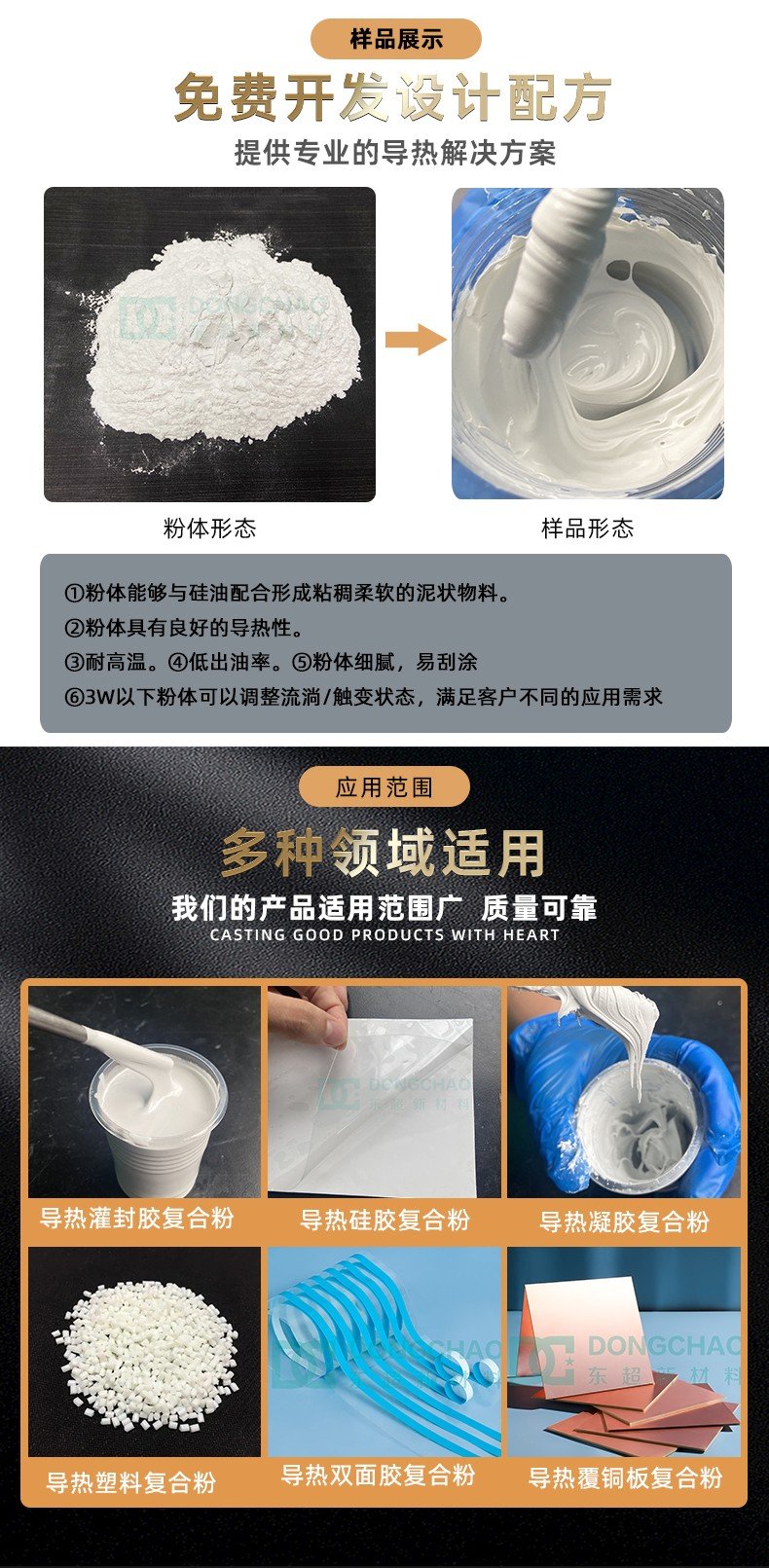 样品展示

免费开发设计配方

提供专业的导热解决方案

DONGCHAO

粉体形态

样品形态

①粉体能够与硅油配合形成粘稠柔软的泥状物料。
②粉体具有良好的导热性。
③耐高温。④低出油率。⑤粉体细腻，易刮涂
⑥3W以下粉体可以调整流淌/触变状态，满足客户不同的应用需求

应用范围

多种领域适用

我们的产品适用范围广 质量可靠
CASTING GOOD PRODUCTS WITH HEART

DONGCHAO 东超新材料

导热灌封胶复合粉

导热硅胶复合粉

导热凝胶复合粉

DONGCHAO

DONGCHAO 东超新材料

导热塑料复合粉

导热双面胶复合粉

导热覆铜板复合粉